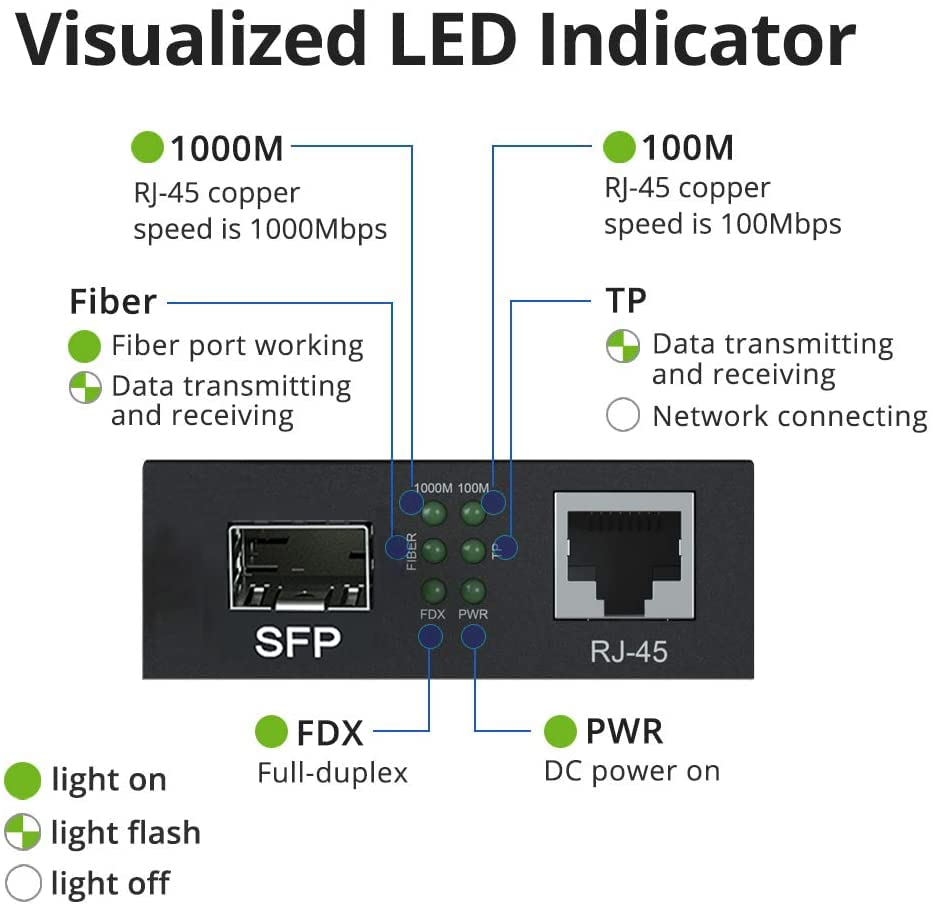 Visualized LED Indicator

1000M
RJ-45 copper speed is 1000Mbps

100M
RJ-45 copper speed is 100Mbps

Fiber
Fiber port working
Data transmitting and receiving

TP
Data transmitting and receiving
Network connecting

1000M 100M
FIBER TP
FDX PWR

SFP

RJ-45

FDX
Full-duplex

PWR
DC power on

light on
light flash
light off