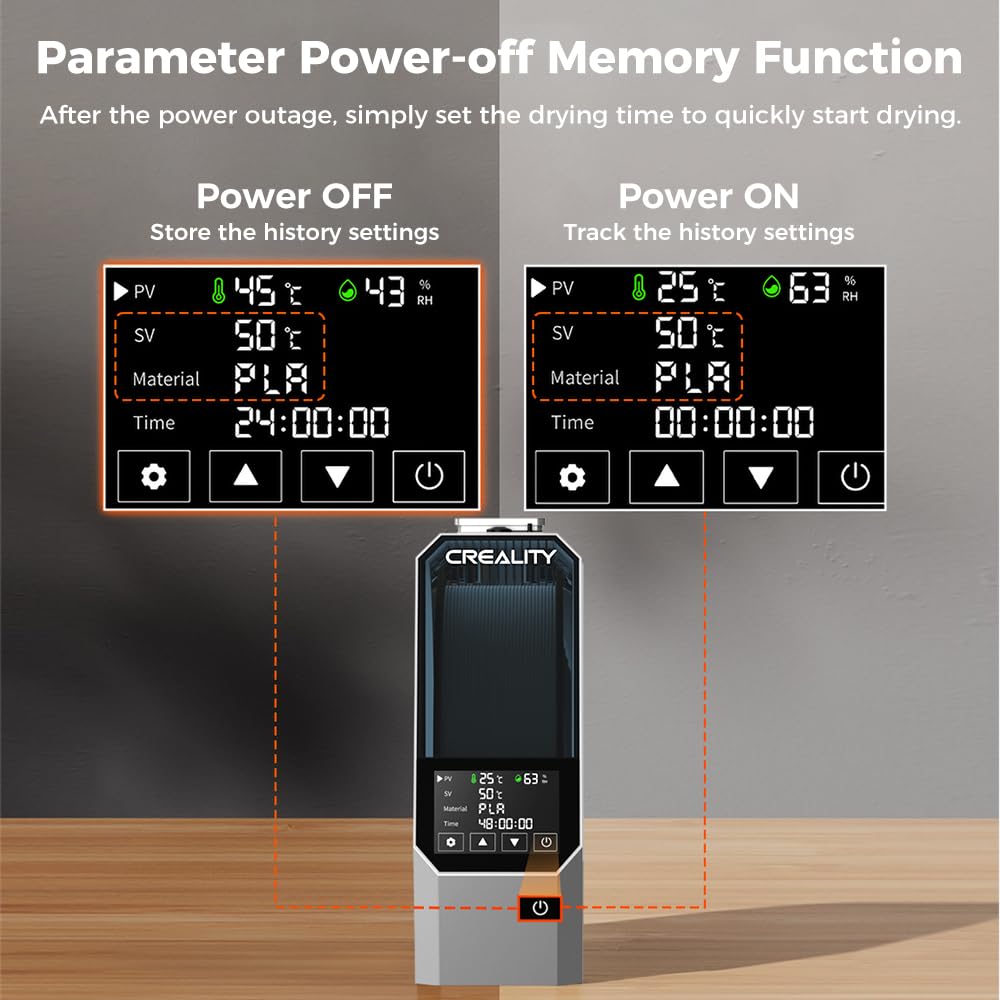 Parameter Power-off Memory Function

After the power outage, simply set the drying time to quickly start drying.

Power OFF
Store the history settings

PV 45 ℃ 43 % RH
SV 50 ℃
Material PLA
Time 24:00:00

Power ON
Track the history settings

PV 25 ℃ 63 % RH
SV 50 ℃
Material PLA
Time 00:00:00

CREALITY

PV 25 ℃ 63 % RH
SV 50 ℃
Material PLA
Time 48:00:00