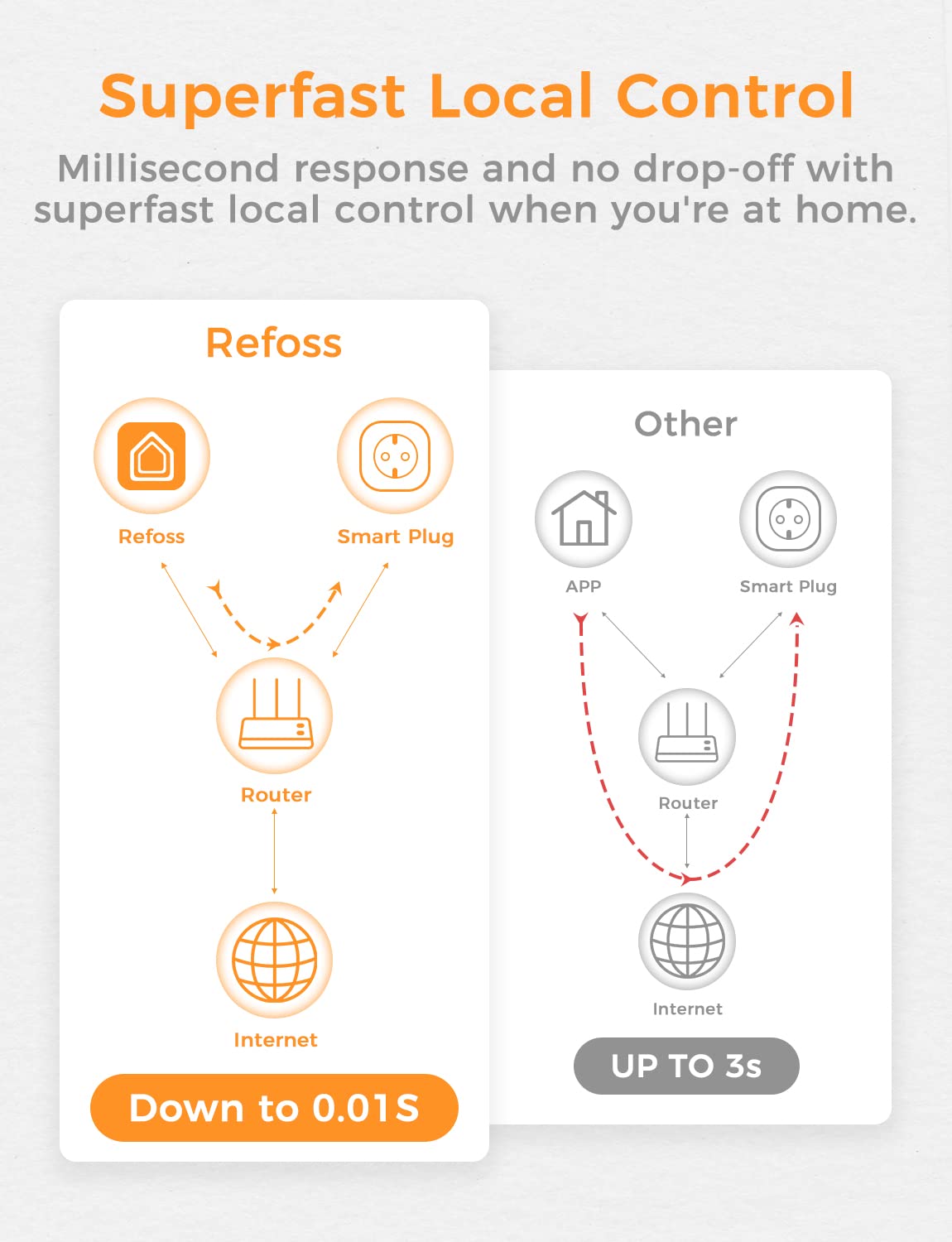 Superfast Local Control

Millisecond response and no drop-off with superfast local control when you're at home.

Refoss

Refoss

Smart Plug

Router

Internet

Down to 0.01S

Other

APP

Smart Plug

Router

Internet

UP TO 3s