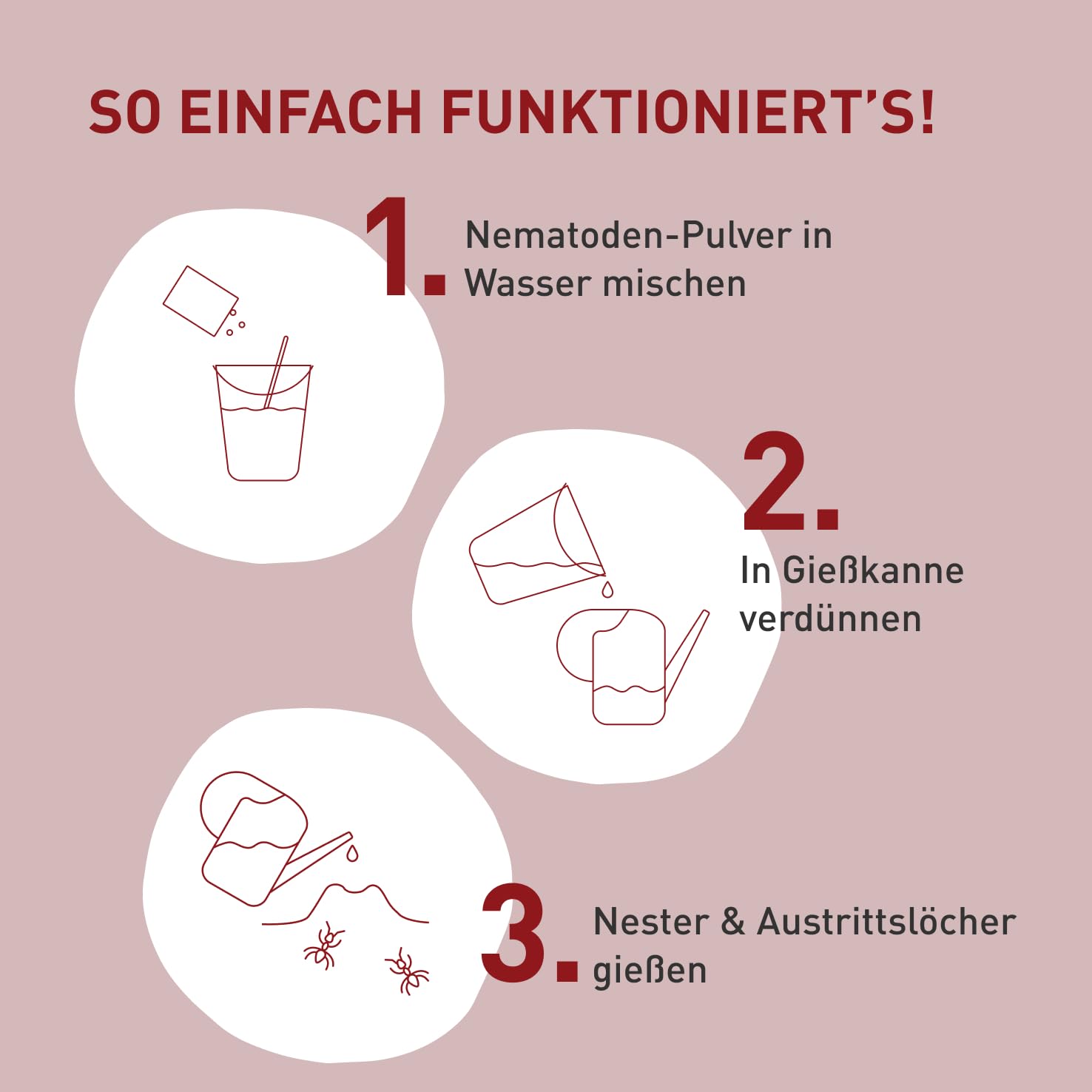 SO EINFACH FUNKTIONIERT'S!

1. Nematoden-Pulver in Wasser mischen

2. In Gießkanne verdünnen

3. Nester & Austrittslöcher gießen