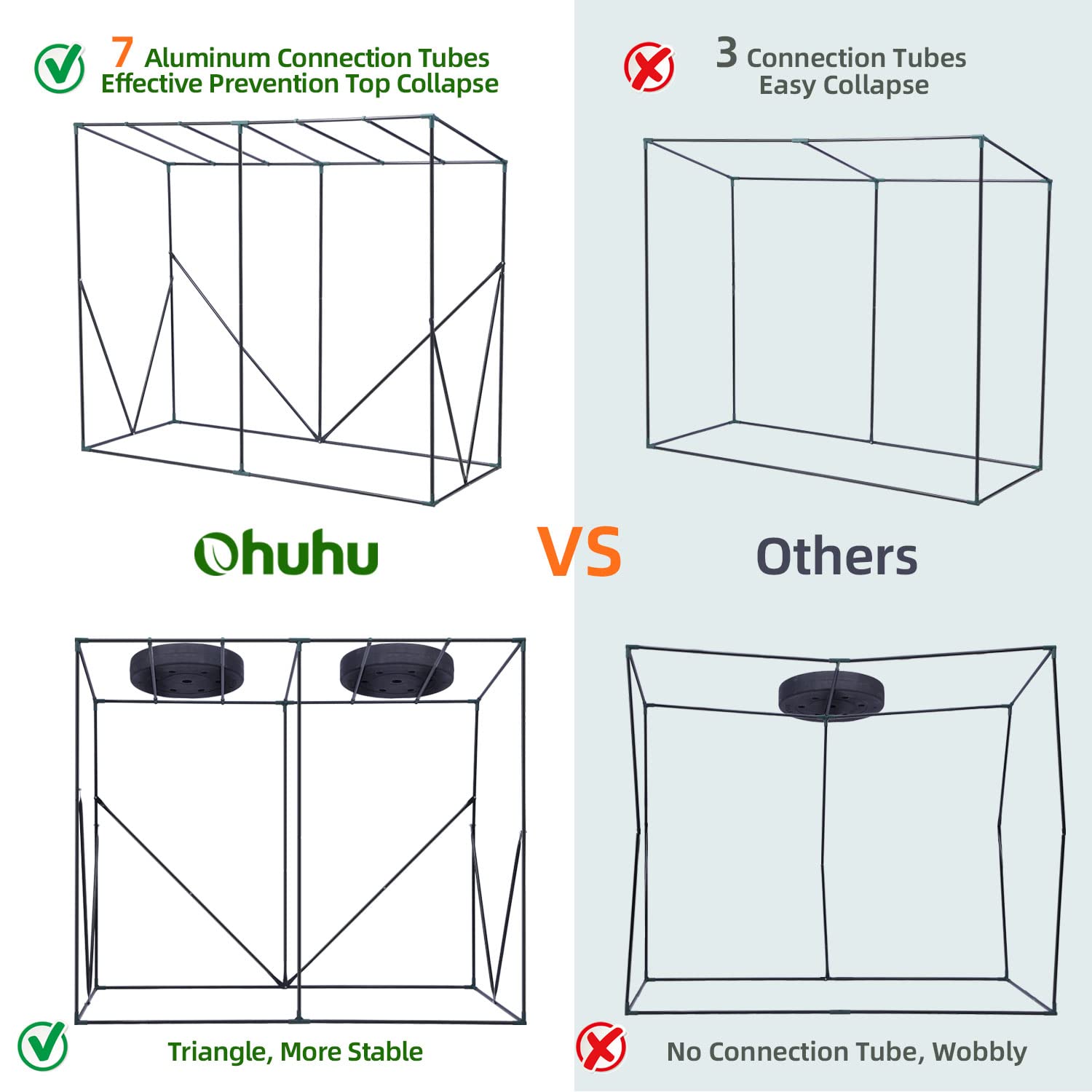 7 Aluminum Connection Tubes
Effective Prevention Top Collapse

3 Connection Tubes
Easy Collapse

Ohuhu

VS

Others

Triangle, More Stable

No Connection Tube, Wobbly