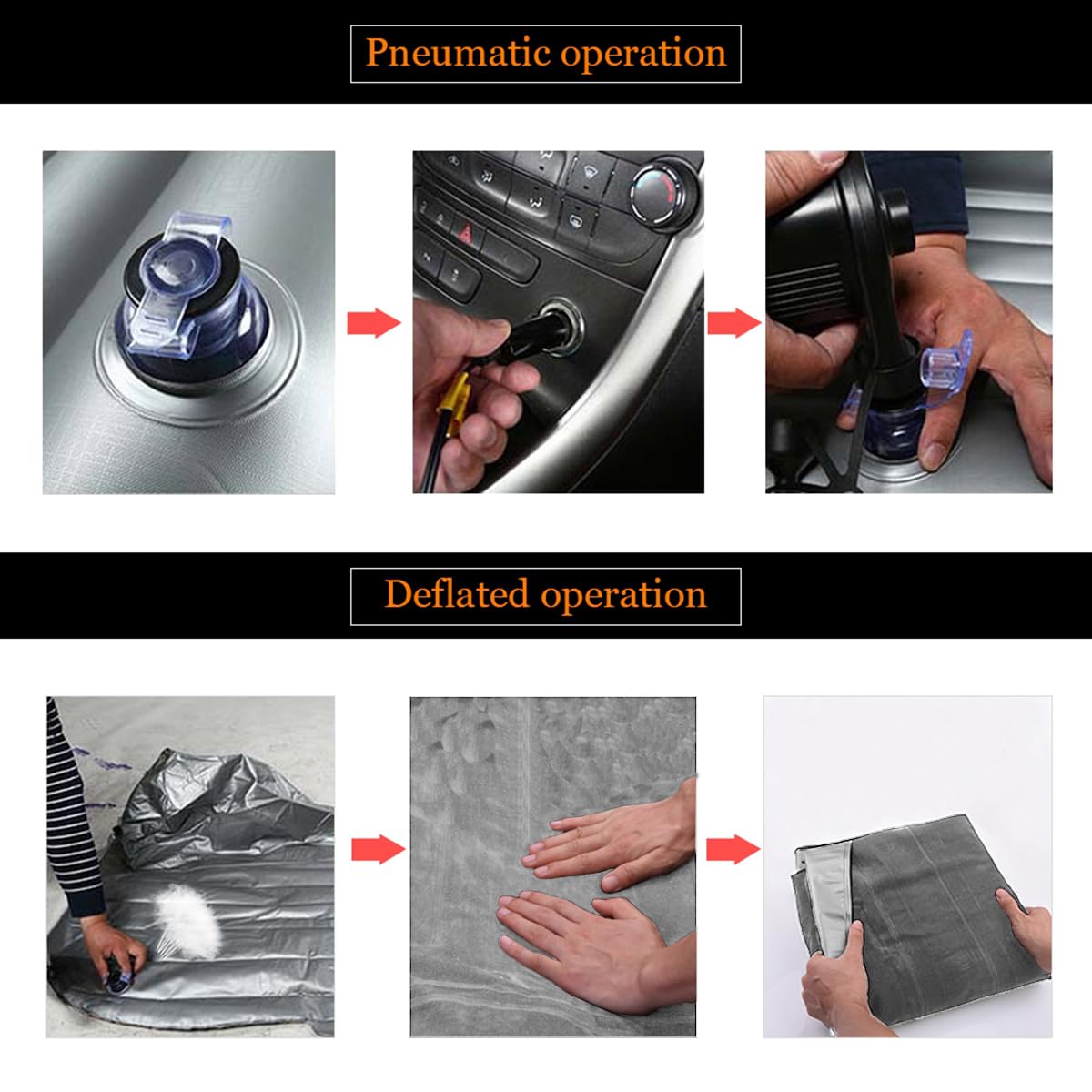 Pneumatic operation

Deflated operation