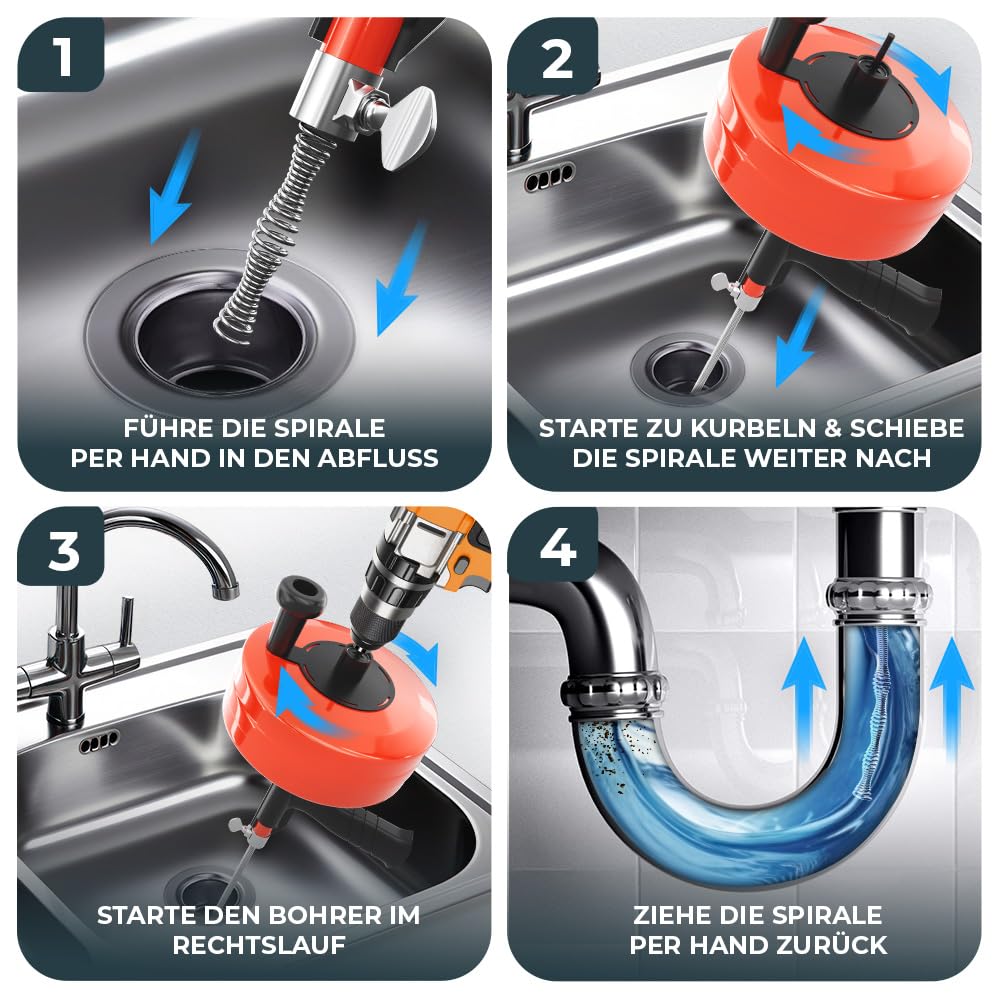 1

FÜHRE DIE SPIRALE PER HAND IN DEN ABFLUSS

2

STARTE ZU KURBELN & SCHIEBE DIE SPIRALE WEITER NACH

3

STARTE DEN BOHRER IM RECHTSLAUF

4

ZIEHE DIE SPIRALE PER HAND ZURÜCK