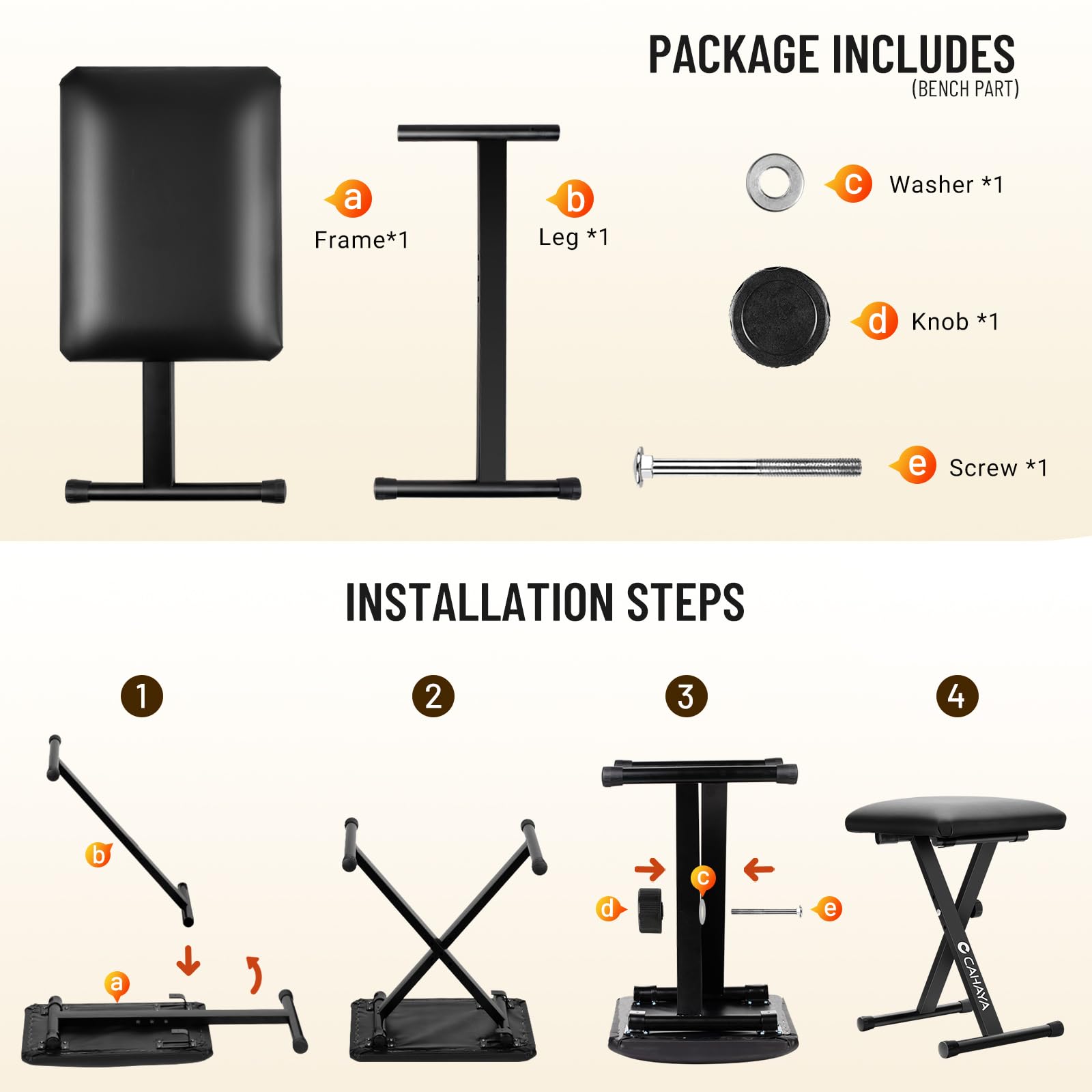 PACKAGE INCLUDES
(BENCH PART)

a
Frame*1

b
Leg *1

c Washer *1

d Knob *1

e Screw *1

INSTALLATION STEPS

1

b

a

2

3

c

d

e

4

CAHAYA