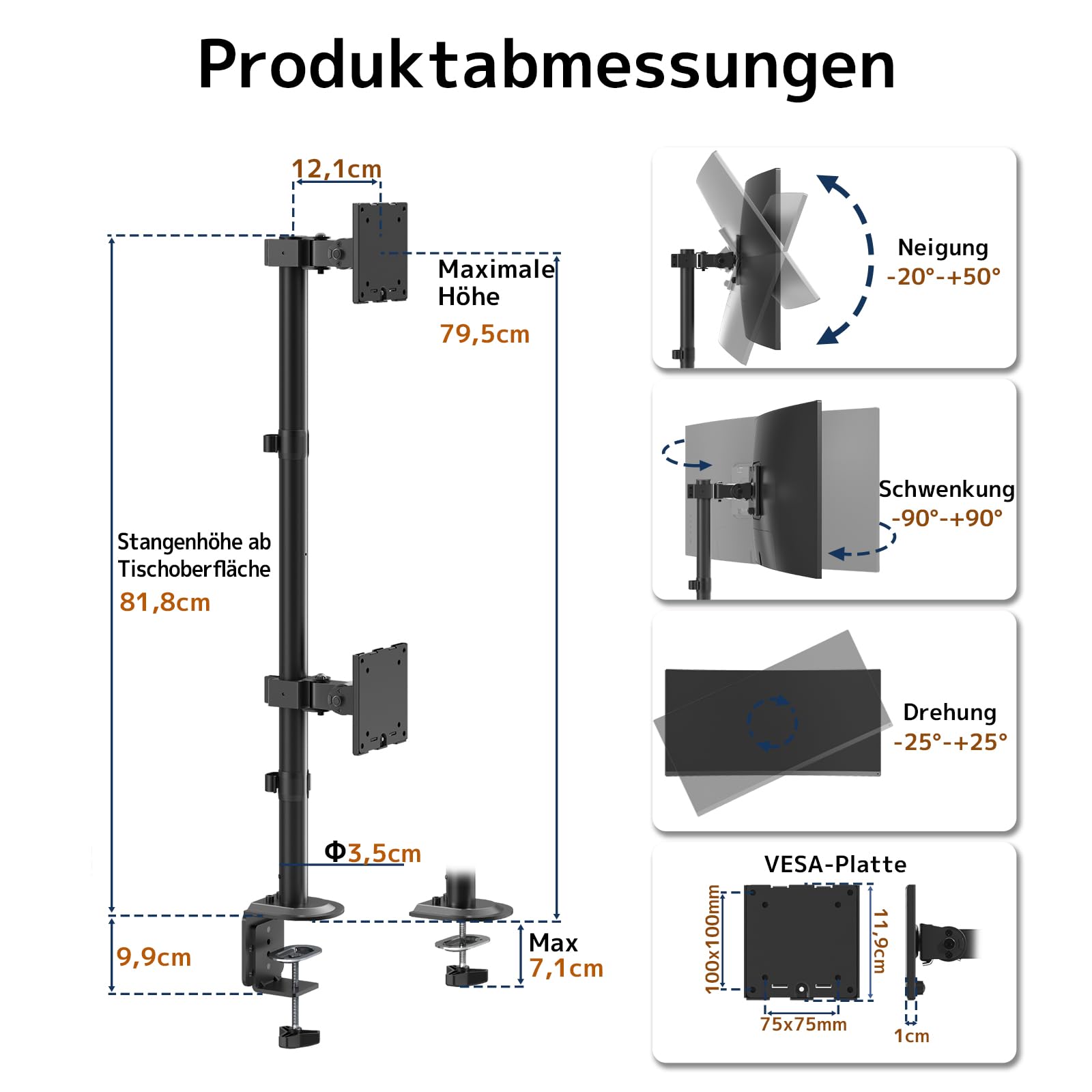 Produktabmessungen

12,1cm

Maximale Höhe
79,5cm

Stangenhöhe ab Tischoberfläche
81,8cm

Φ3,5cm

9,9cm

Max
7,1cm

Neigung
-20°-+50°

Schwenkung
-90°-+90°

Drehung
-25°-+25°

VESA-Platte

100x100mm

11,9cm

75x75mm

1cm