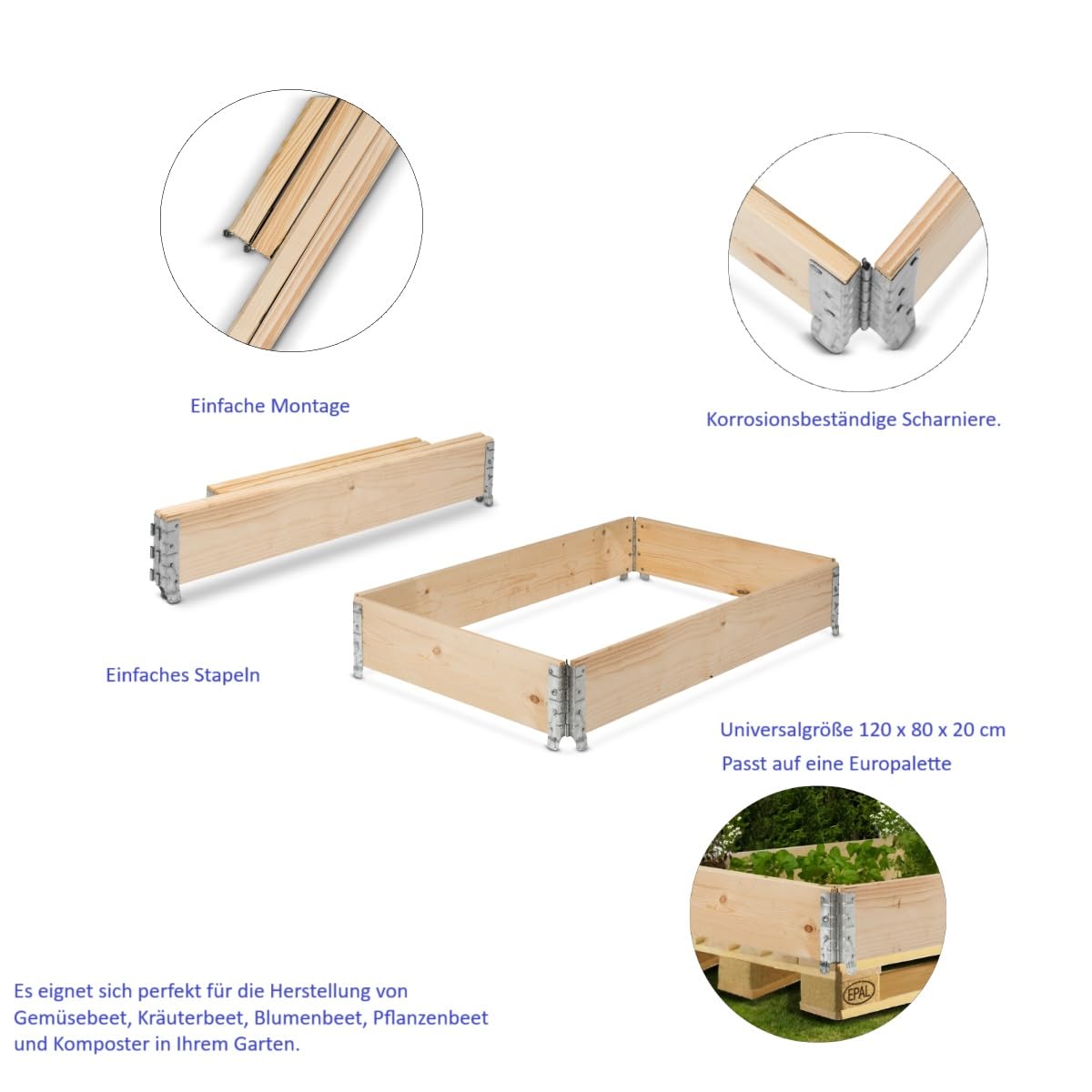 Einfache Montage

Korrosionsbeständige Scharniere.

Einfaches Stapeln

Universalgröße 120 x 80 x 20 cm

Passt auf eine Europalette

EPAL

Es eignet sich perfekt für die Herstellung von Gemüsebeet, Kräuterbeet, Blumenbeet, Pflanzenbeet und Komposter in Ihrem Garten.