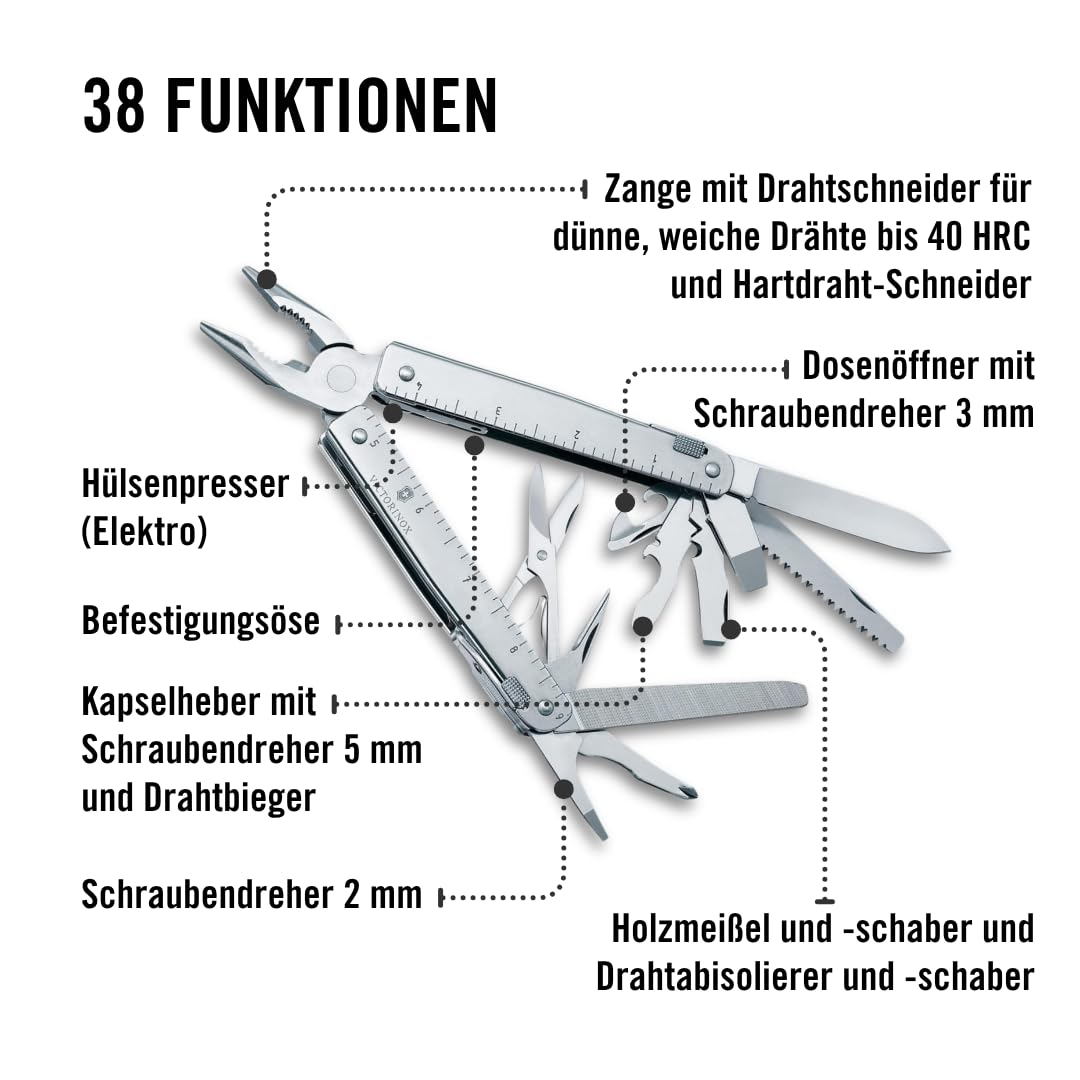 38 FUNKTIONEN

Zange mit Drahtschneider für dünne, weiche Drähte bis 40 HRC und Hartdraht-Schneider

Dosenöffner mit Schraubendreher 3 mm

Hülsenpresser (Elektro)

Befestigungsöse

Kapselheber mit Schraubendreher 5 mm und Drahtbieger

Schraubendreher 2 mm

Holzmeißel und -schaber und Drahtabisolierer und -schaber

VICTORINOX