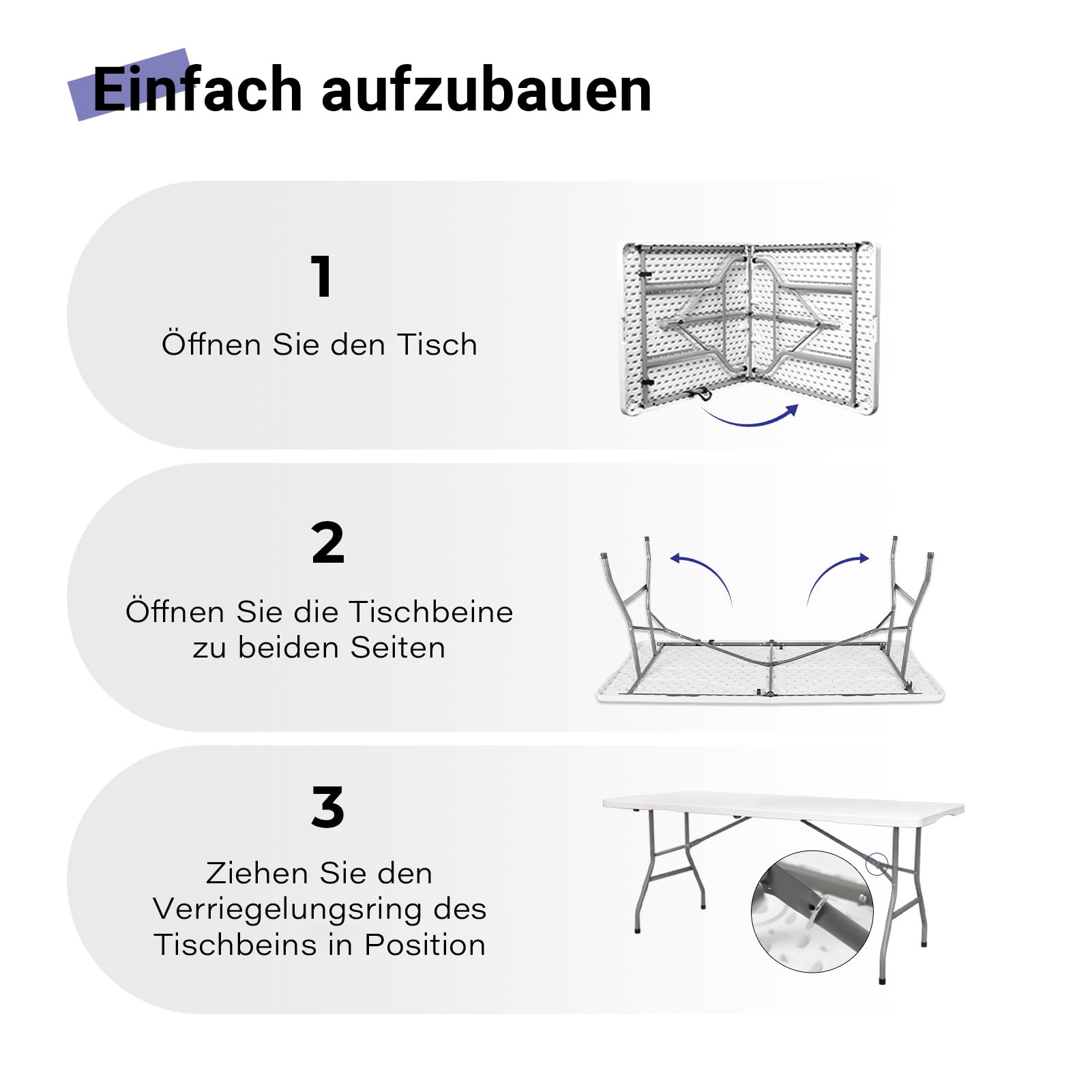 Einfach aufzubauen

1

Öffnen Sie den Tisch

2

Öffnen Sie die Tischbeine zu beiden Seiten

3

Ziehen Sie den Verriegelungsring des Tischbeins in Position