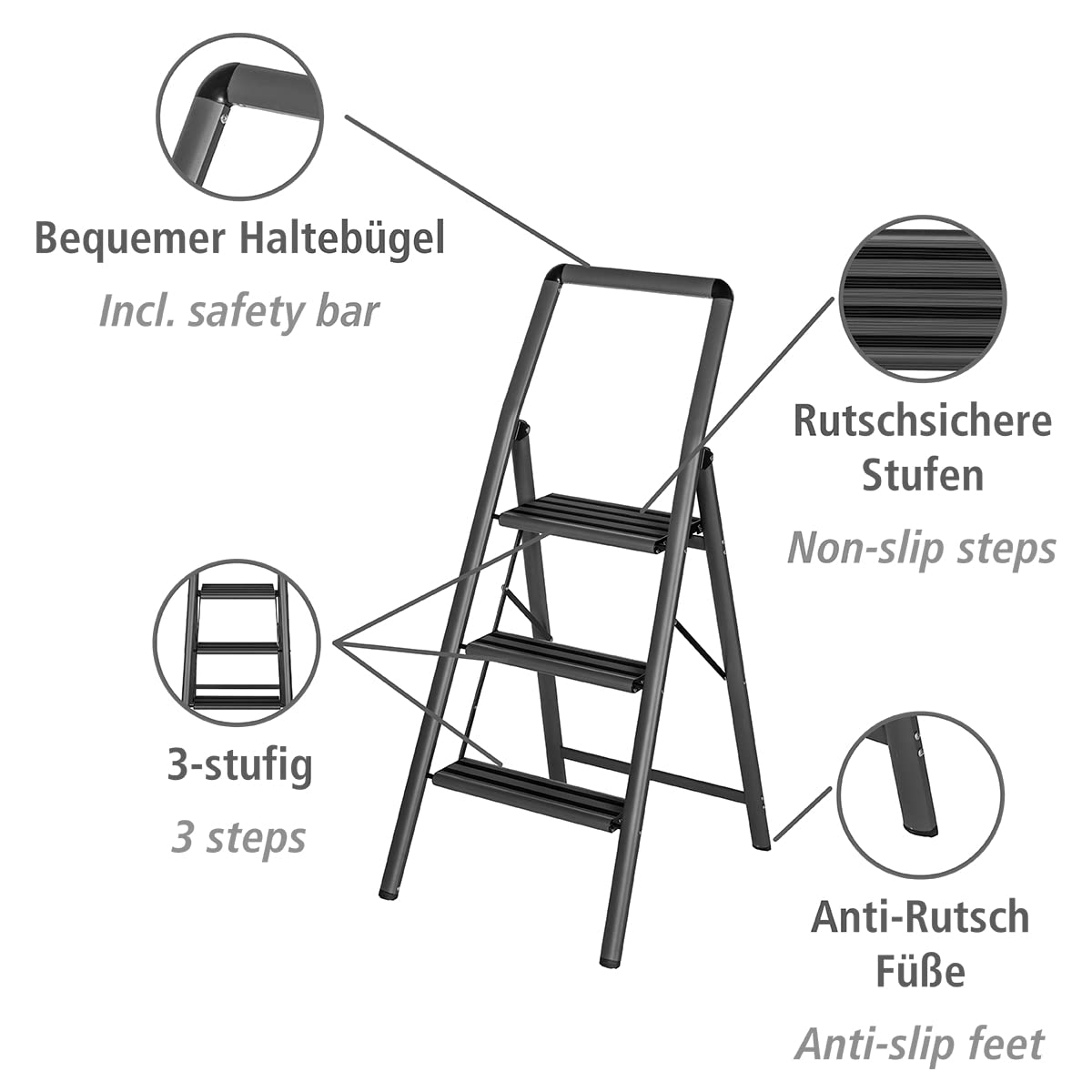 Bequemer Haltebügel

Incl. safety bar

Rutschsichere Stufen

Non-slip steps

3-stufig

3 steps

Anti-Rutsch Füße

Anti-slip feet