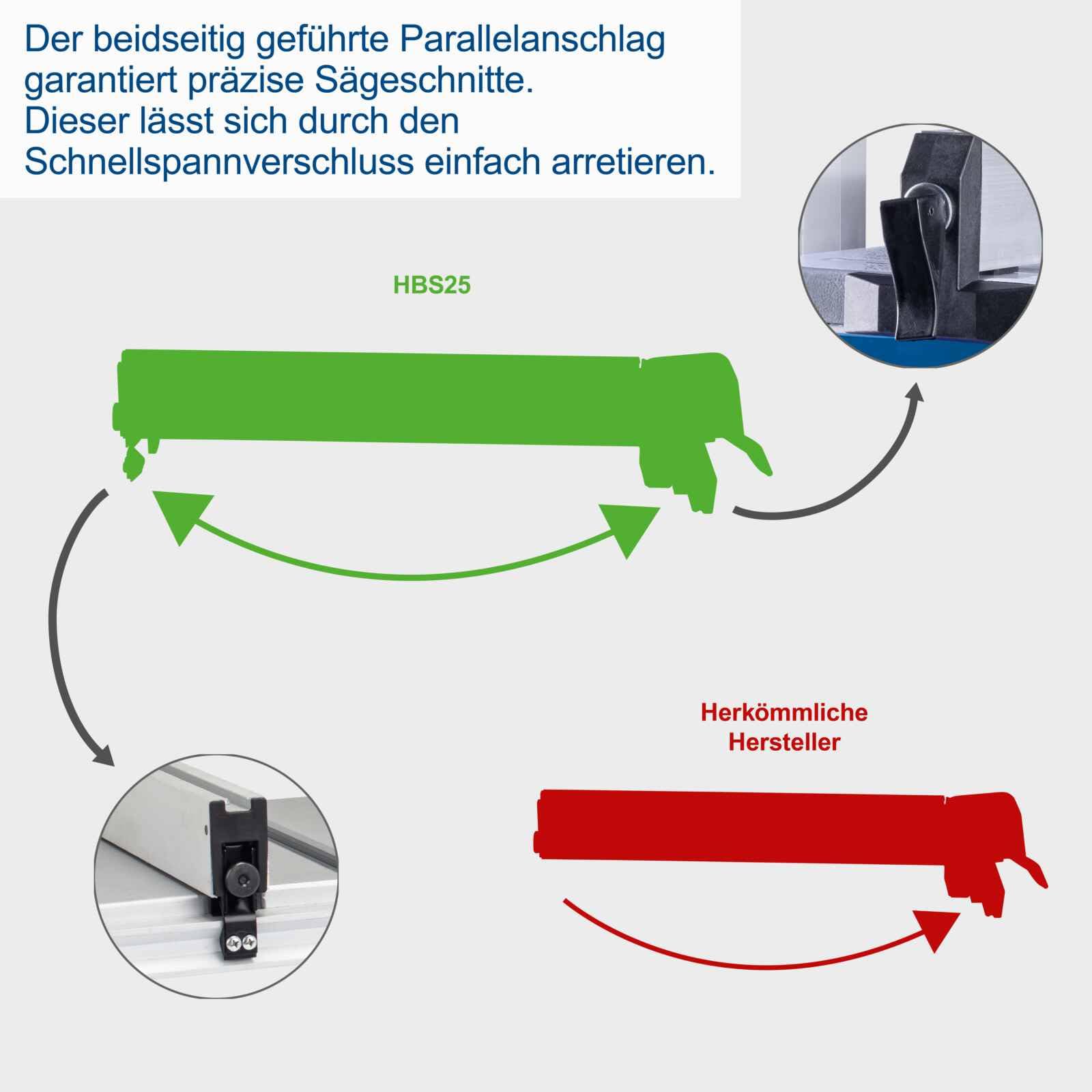 Der beidseitig geführte Parallelanschlag garantiert präzise Sägeschnitte.
Dieser lässt sich durch den Schnellspannverschluss einfach arretieren.

HBS25

Herkömmliche Hersteller