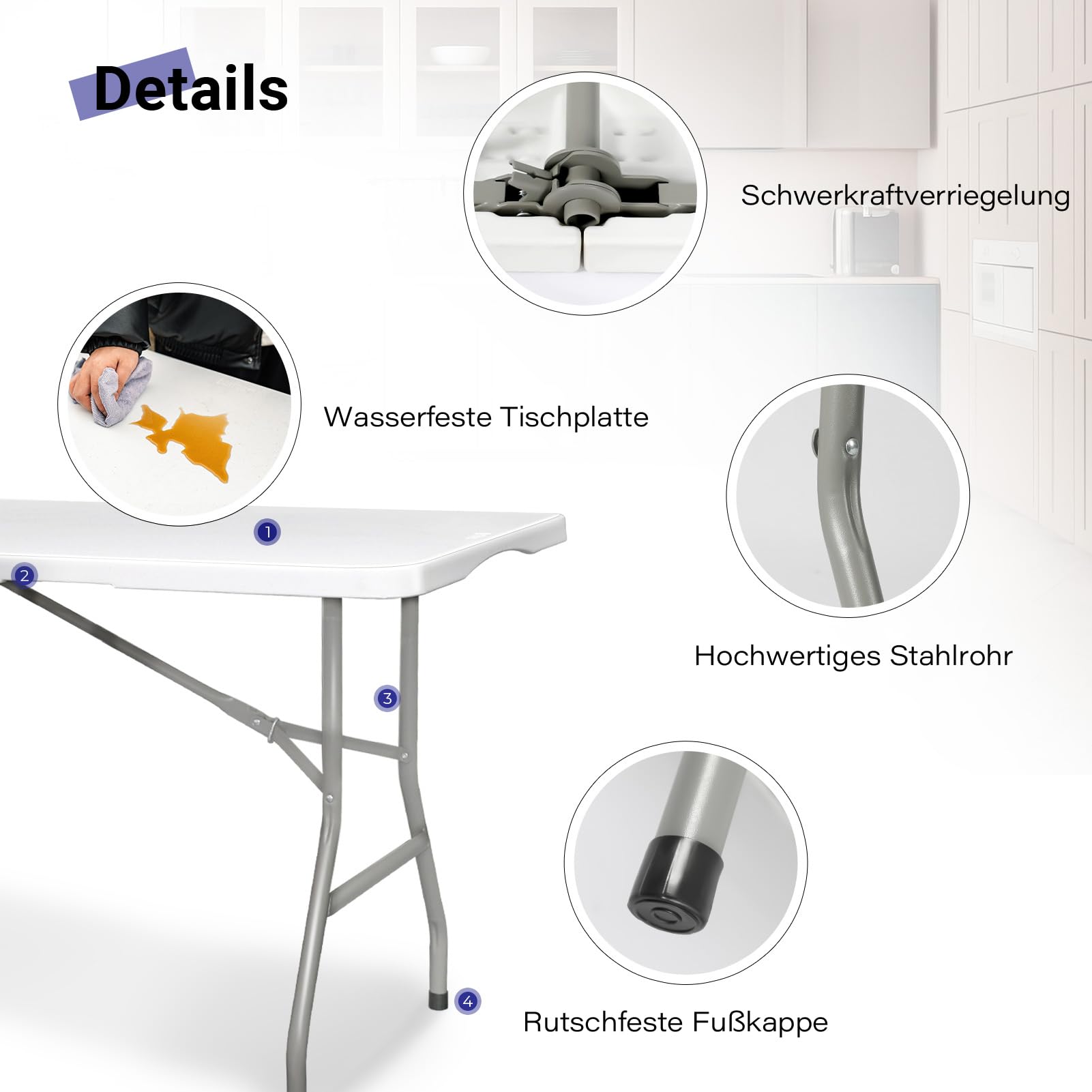 Details

Schwerkraftverriegelung

Wasserfeste Tischplatte

1

2

Hochwertiges Stahlrohr

3

4

Rutschfeste Fußkappe