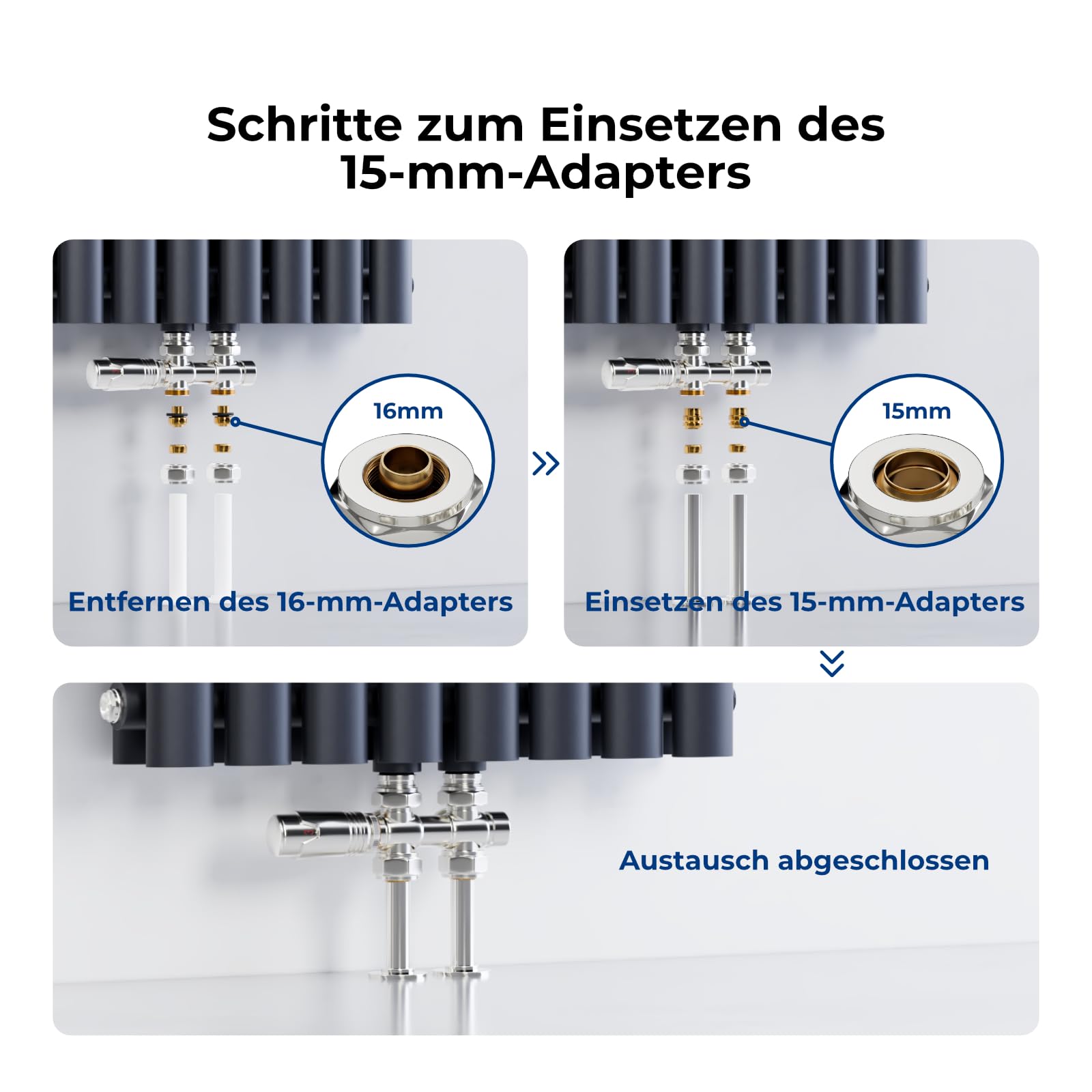 Schritte zum Einsetzen des 15-mm-Adapters

16mm

Entfernen des 16-mm-Adapters

15mm

Einsetzen des 15-mm-Adapters

Austausch abgeschlossen