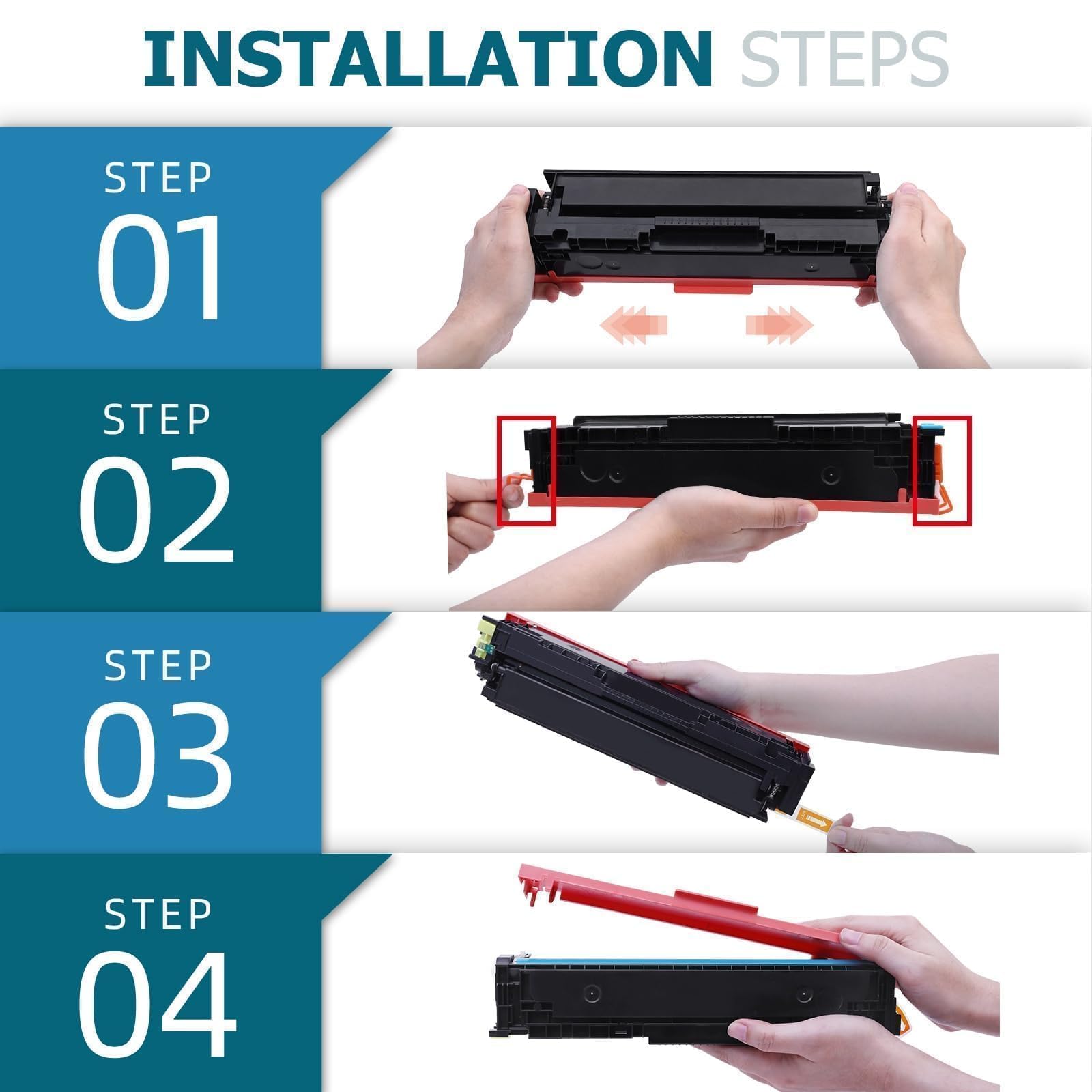 INSTALLATION STEPS

STEP
01

STEP
02

STEP
03

STEP
04