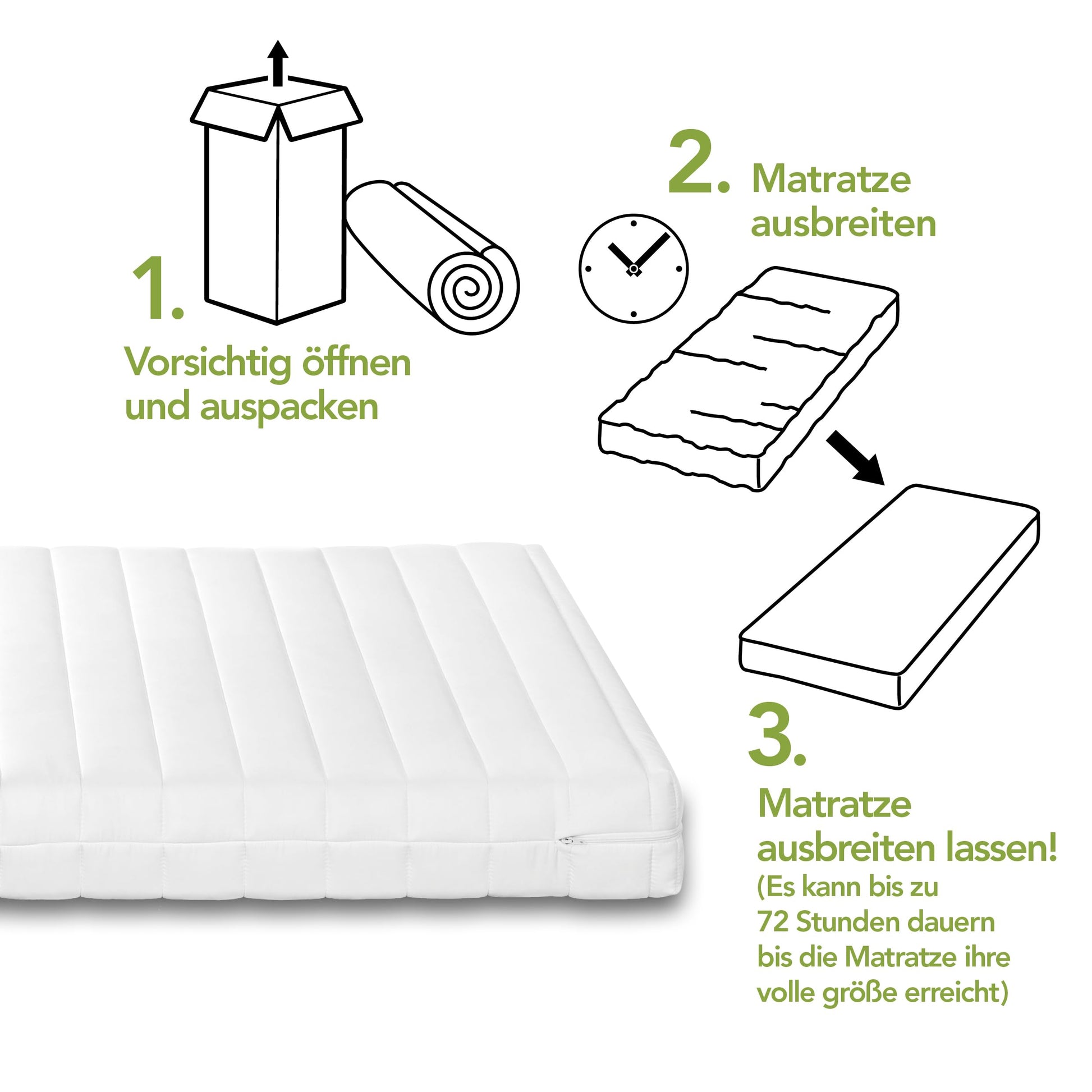 1.

Vorsichtig öffnen und auspacken

2. Matratze ausbreiten

3.

Matratze ausbreiten lassen!
(Es kann bis zu 72 Stunden dauern bis die Matratze ihre volle größe erreicht)