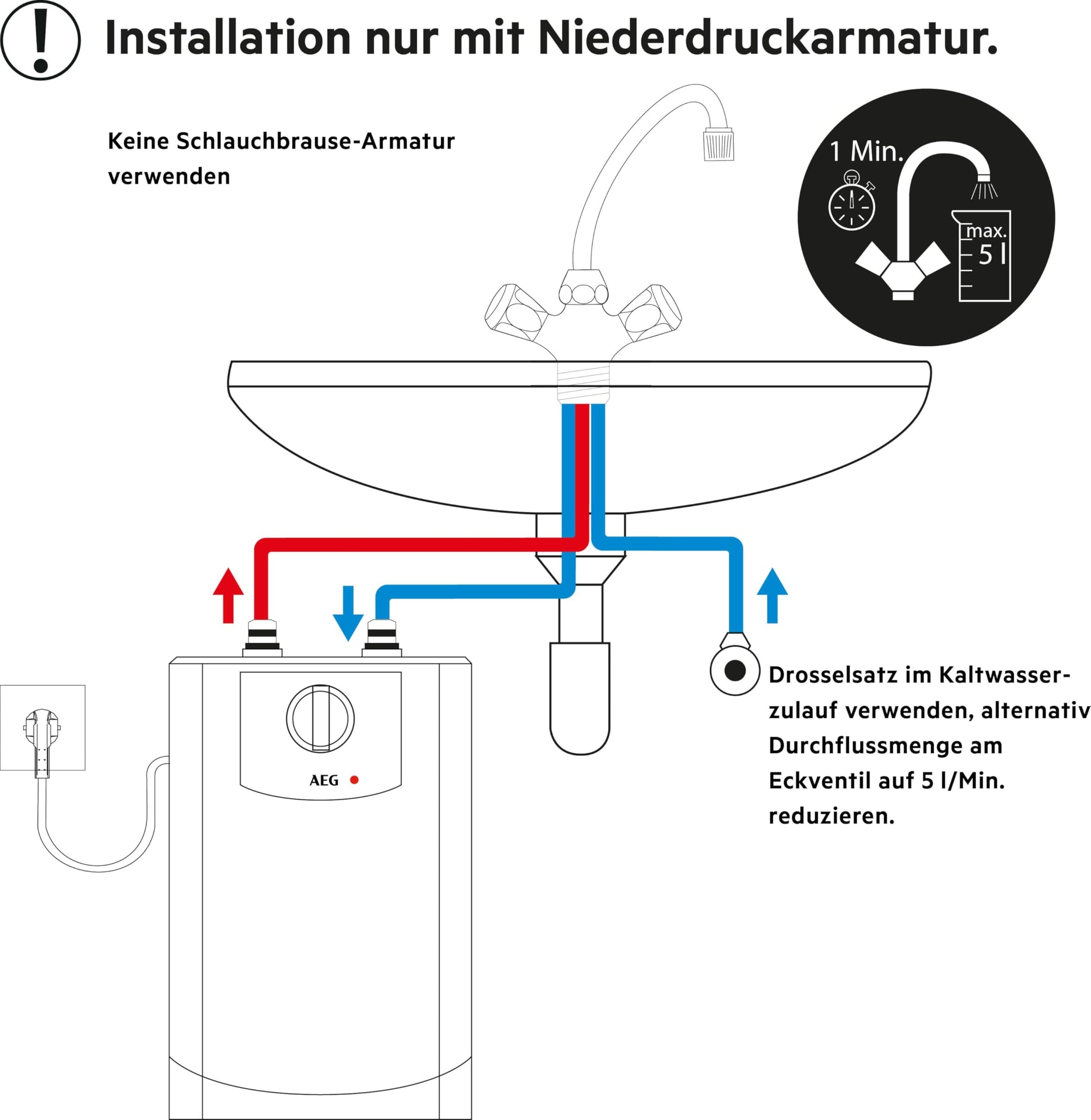 !

Installation nur mit Niederdruckarmatur.

Keine Schlauchbrause-Armatur verwenden

1 Min.

max.
5 l

AEG

Drosselsatz im Kaltwasserzulauf verwenden, alternativ Durchflussmenge am Eckventil auf 5 l/Min. reduzieren.