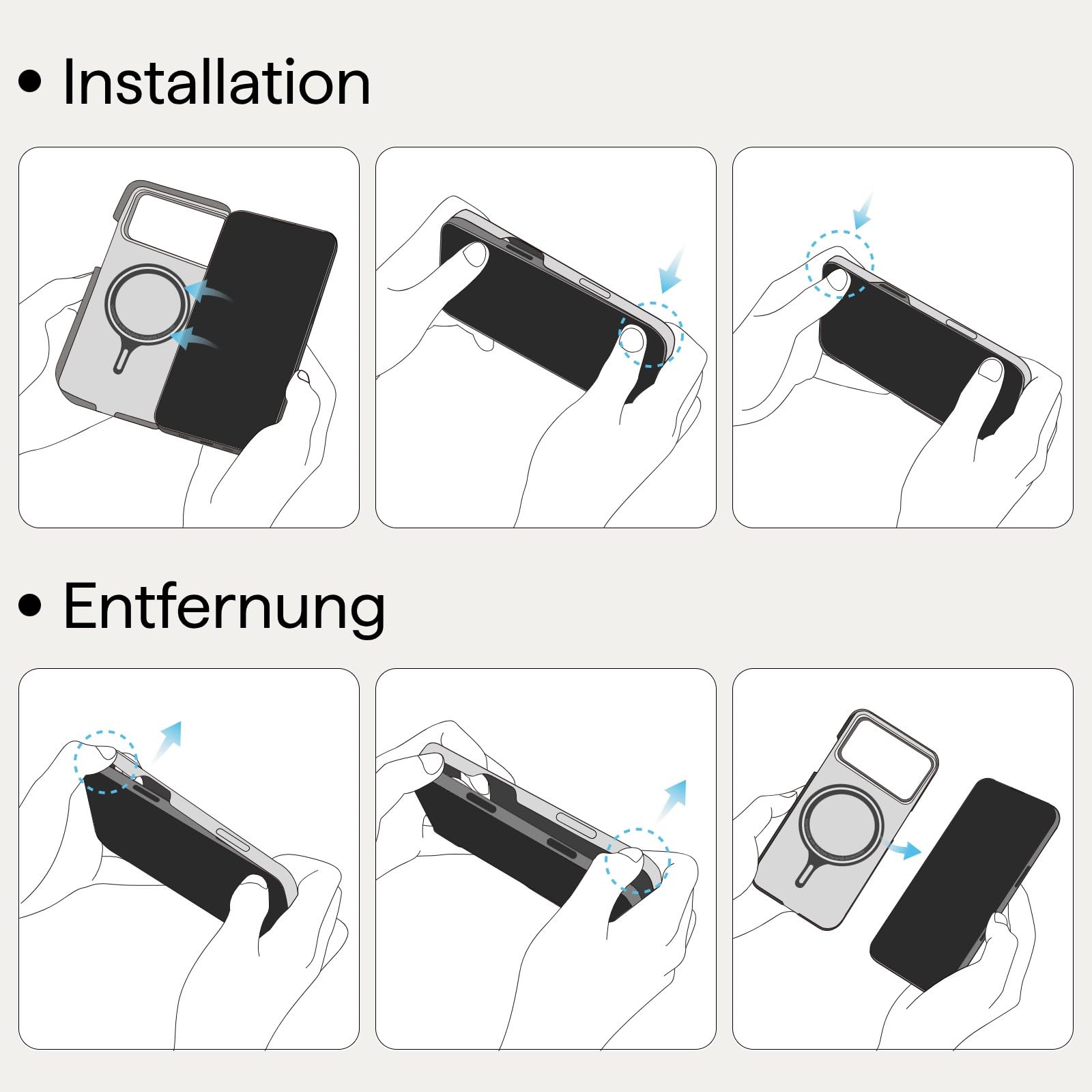 • Installation

• Entfernung