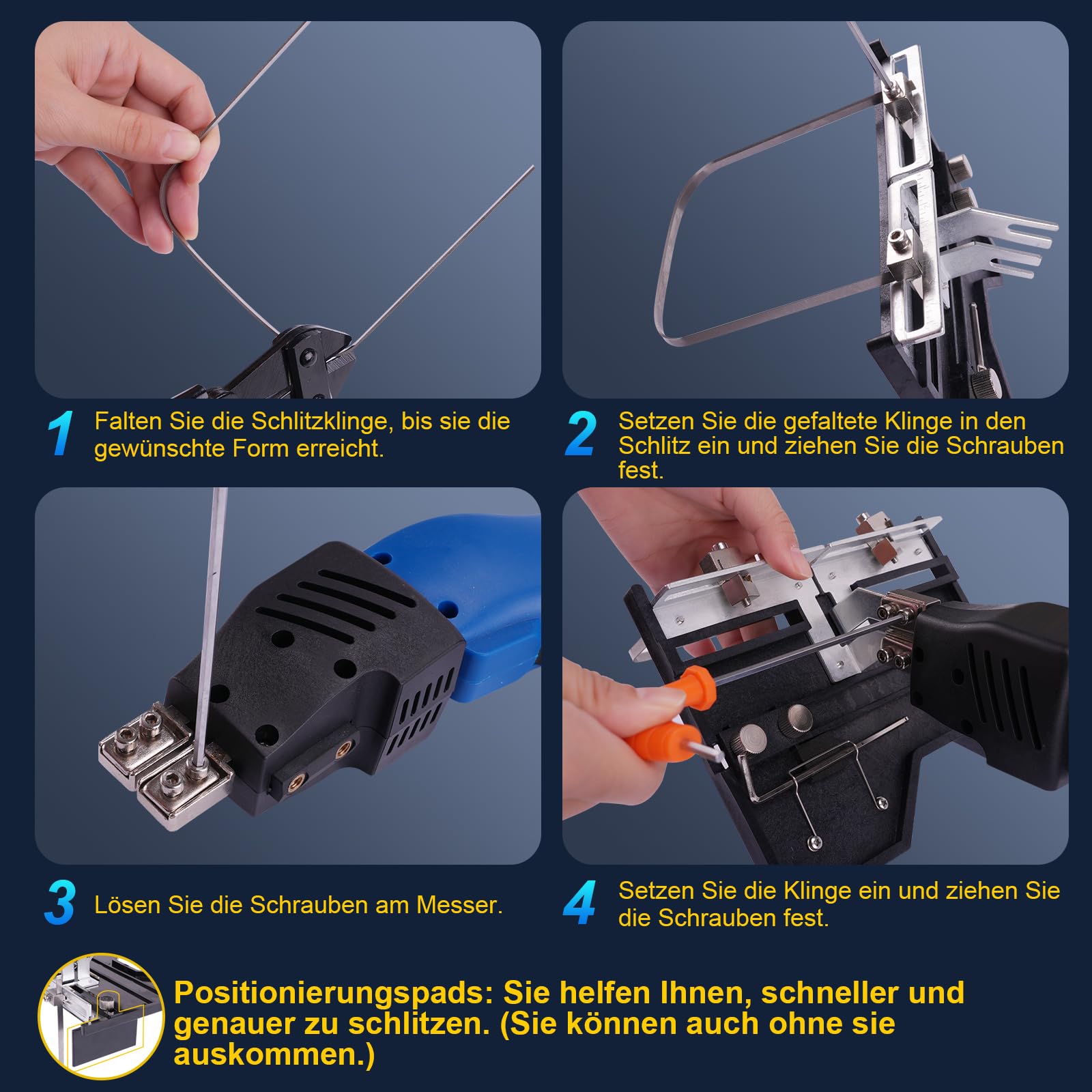 1 Falten Sie die Schlitzklinge, bis sie die gewünschte Form erreicht.

2 Setzen Sie die gefaltete Klinge in den Schlitz ein und ziehen Sie die Schrauben fest.

3 Lösen Sie die Schrauben am Messer.

4 Setzen Sie die Klinge ein und ziehen Sie die Schrauben fest.

Positionierungspads: Sie helfen Ihnen, schneller und genauer zu schlitzen. (Sie können auch ohne sie auskommen.)