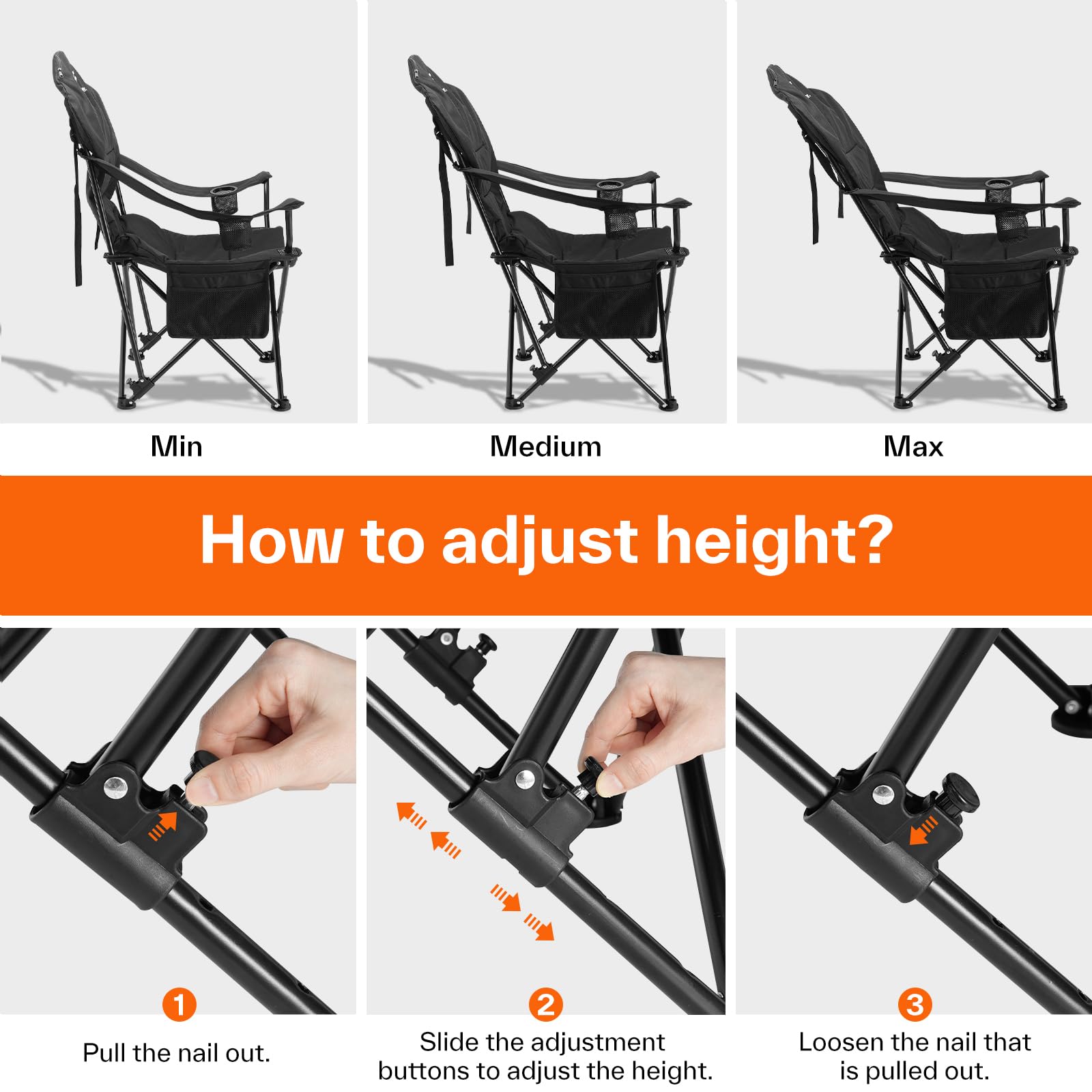 Min

Medium

Max

How to adjust height?

1
Pull the nail out.

2
Slide the adjustment buttons to adjust the height.

3
Loosen the nail that is pulled out.