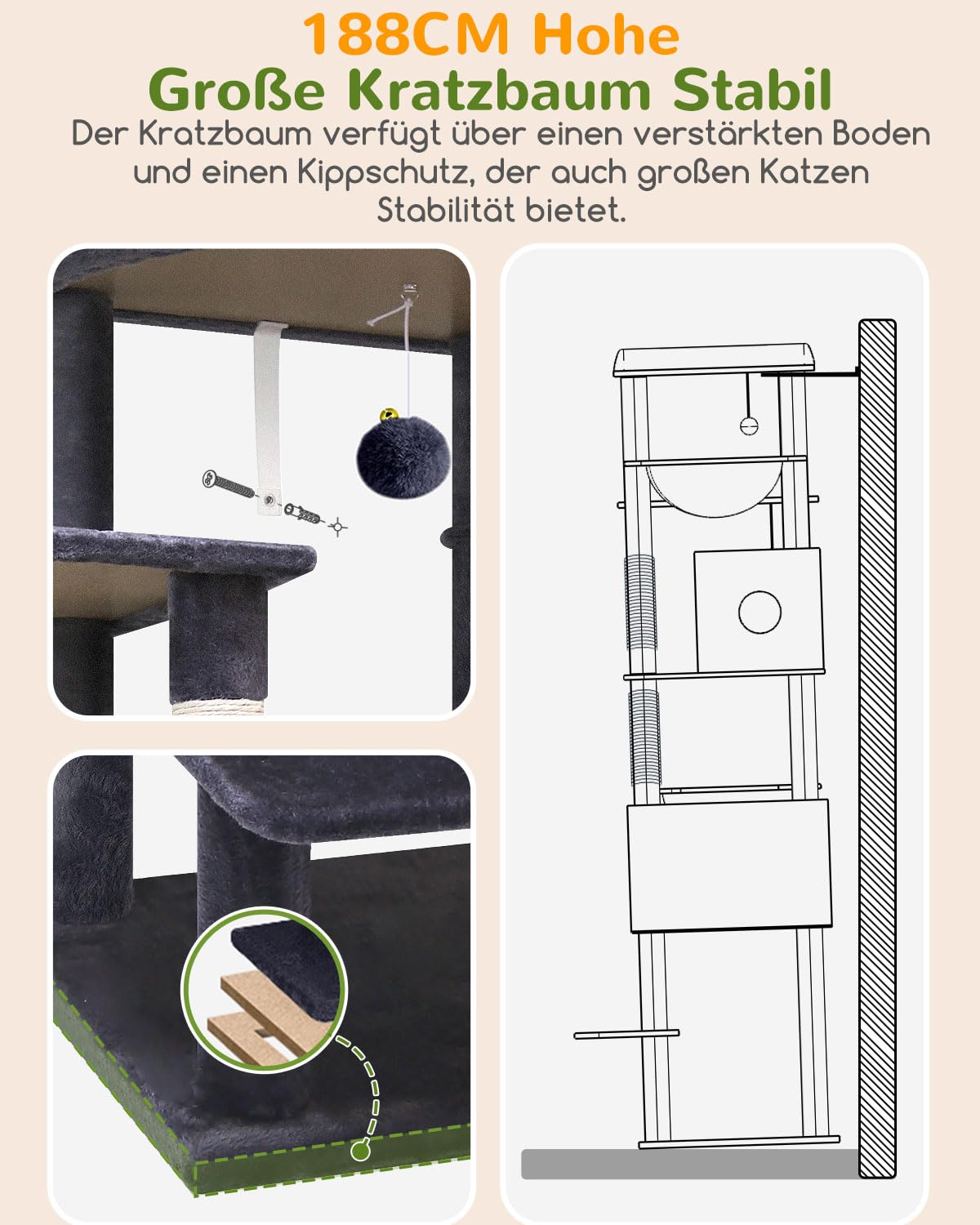 188CM Hohe
Große Kratzbaum Stabil
Der Kratzbaum verfügt über einen verstärkten Boden und einen Kippschutz, der auch großen Katzen Stabilität bietet.