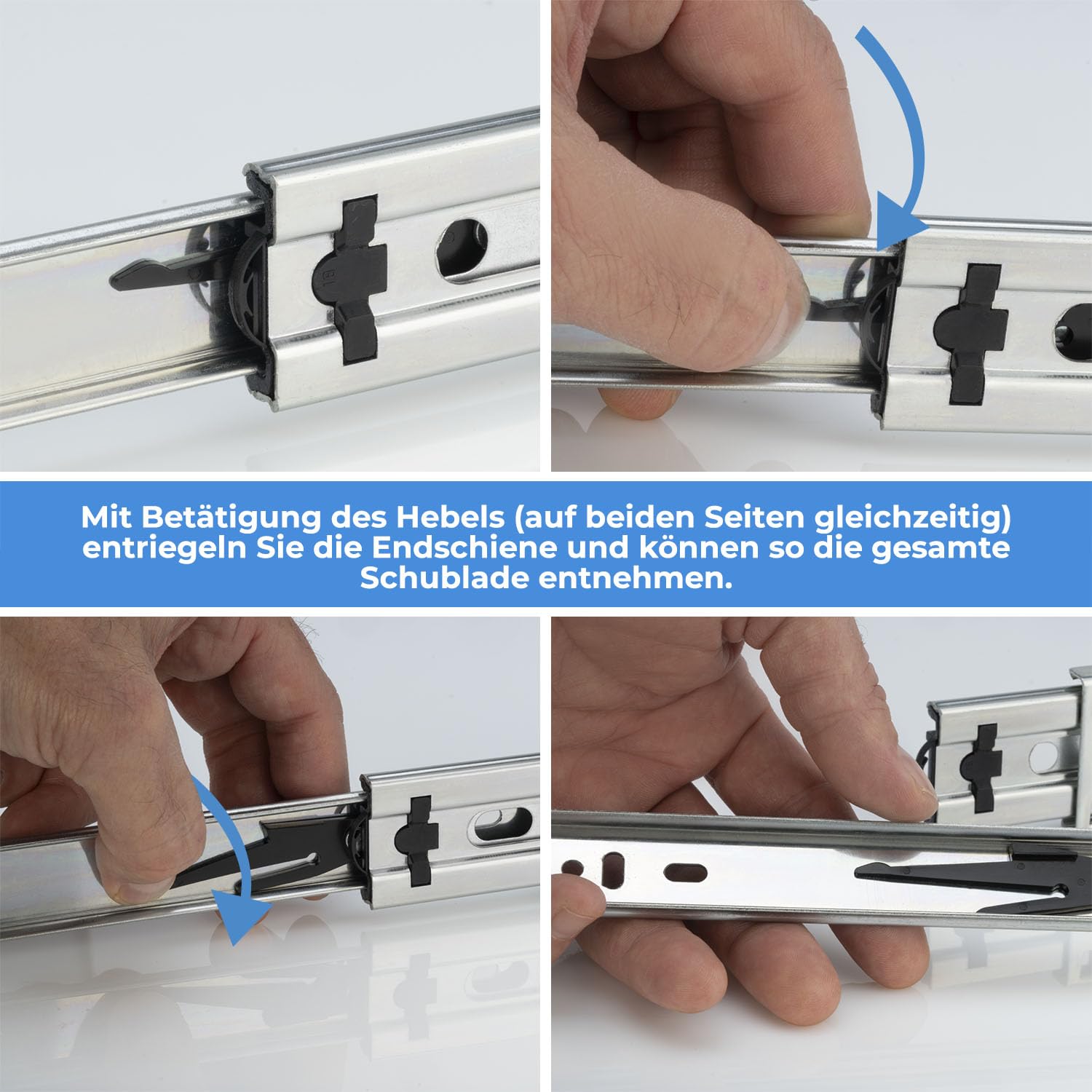 Mit Betätigung des Hebels (auf beiden Seiten gleichzeitig) entriegeln Sie die Endschiene und können so die gesamte Schublade entnehmen.