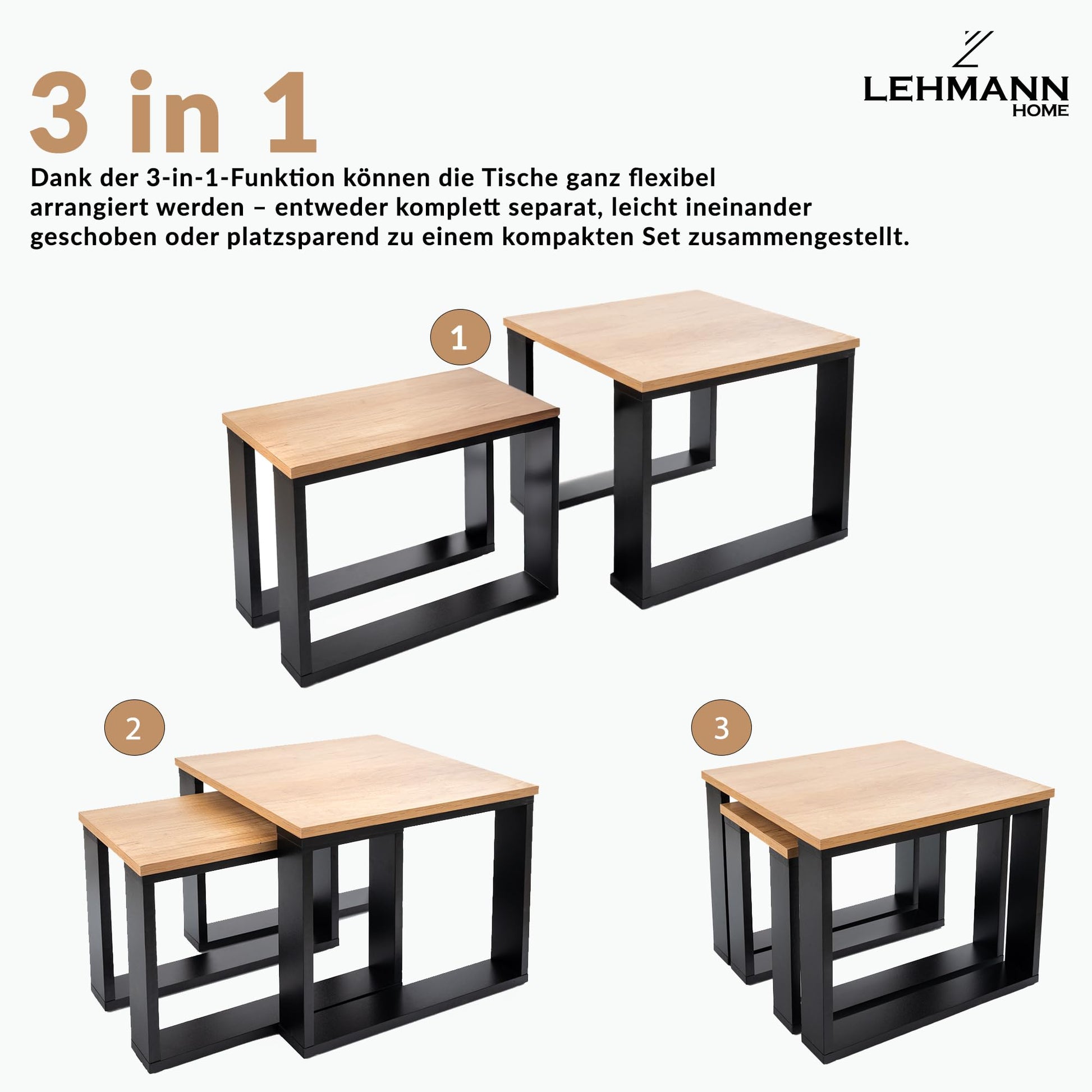 3 in 1

LEHMANN HOME

Dank der 3-in-1-Funktion können die Tische ganz flexibel arrangiert werden – entweder komplett separat, leicht ineinander geschoben oder platzsparend zu einem kompakten Set zusammengestellt.

1

2

3