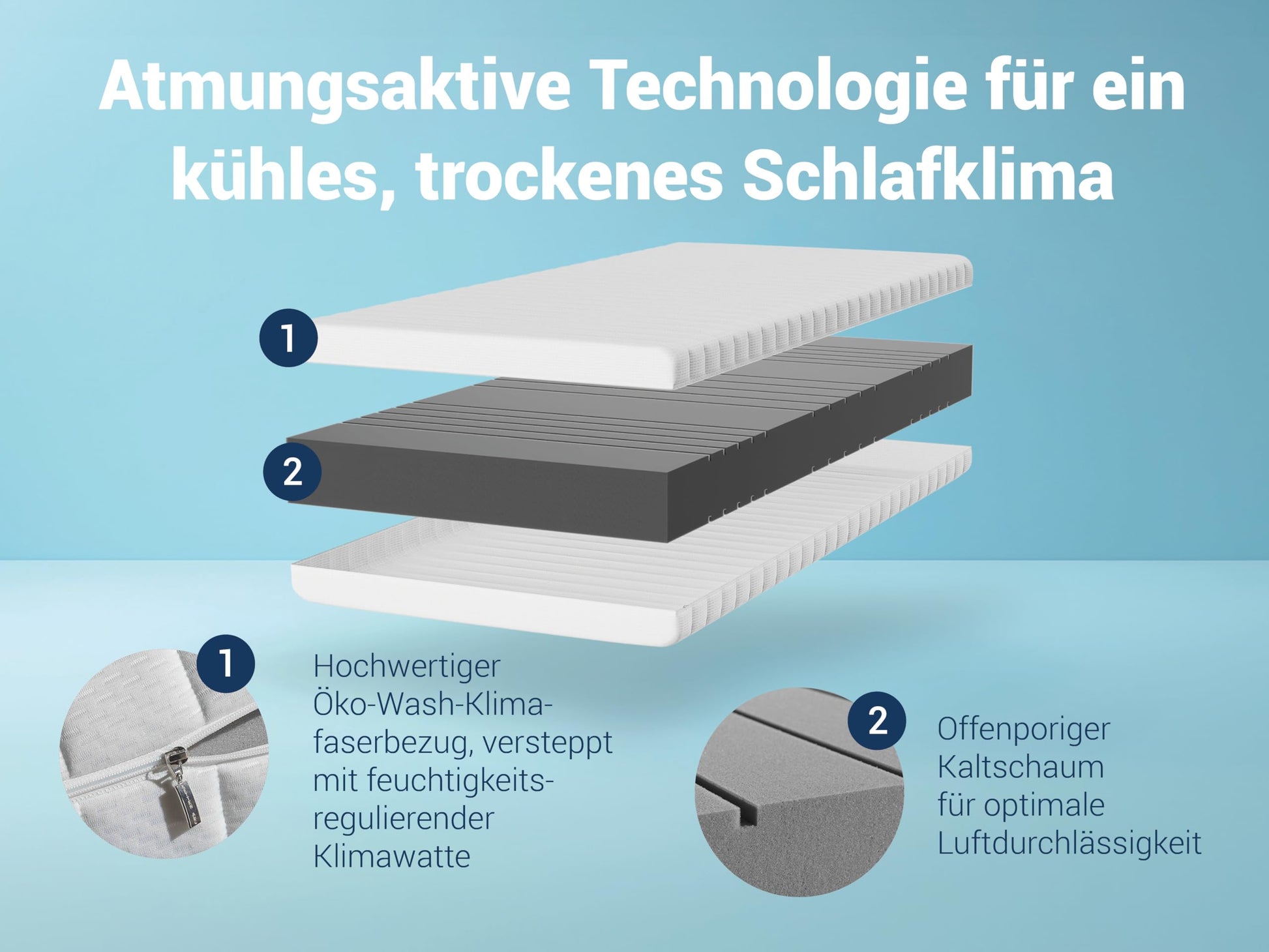 Atmungsaktive Technologie für ein kühles, trockenes Schlafklima

1

2

1

Hochwertiger Öko-Wash-Klimafaserbezug, versteppt mit feuchtigkeitsregulierender Klimawatte

2

Offenporiger Kaltschaum für optimale Luftdurchlässigkeit