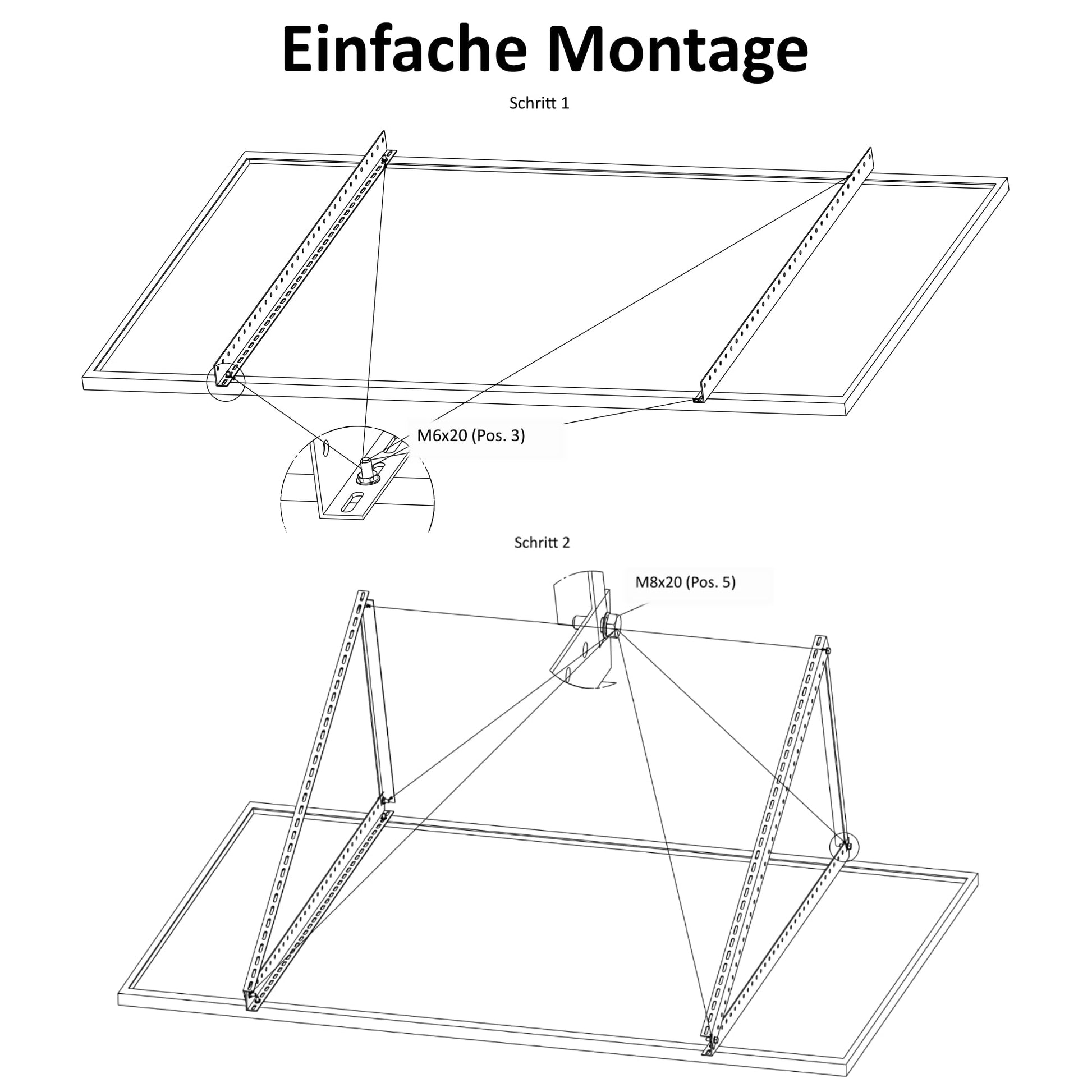 Einfache Montage

Schritt 1

M6x20 (Pos. 3)

Schritt 2

M8x20 (Pos. 5)