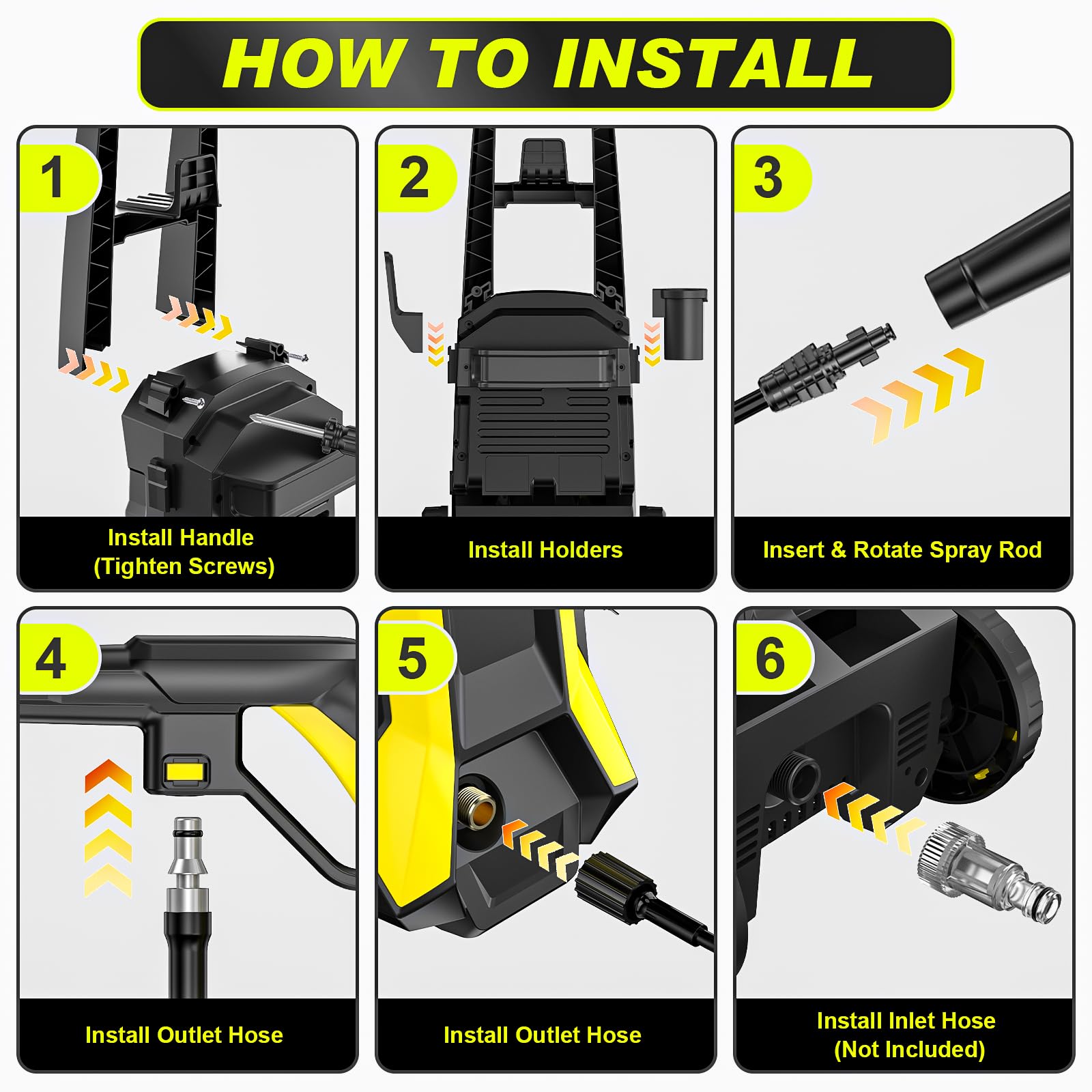 HOW TO INSTALL

1
Install Handle
(Tighten Screws)

2
Install Holders

3
Insert & Rotate Spray Rod

4
Install Outlet Hose

5
Install Outlet Hose

6
Install Inlet Hose
(Not Included)