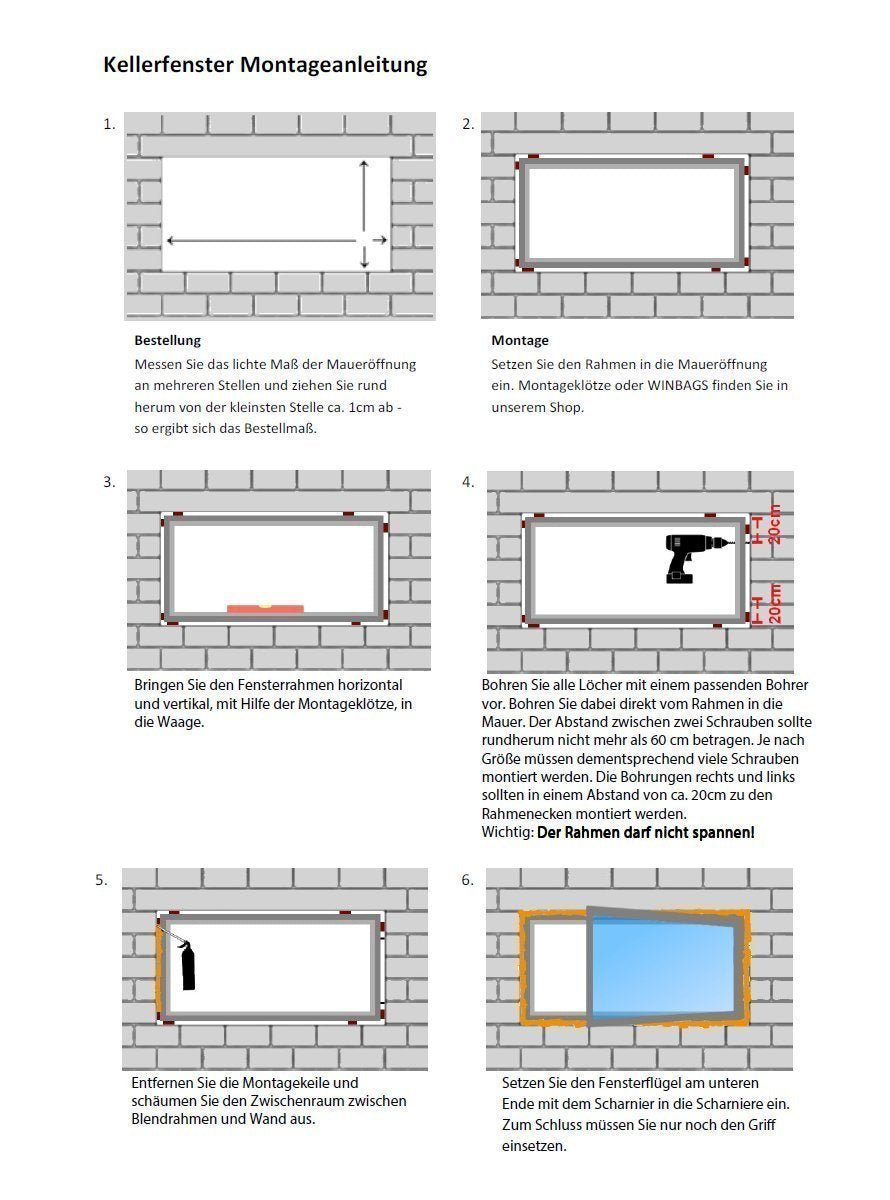 Kellerfenster Montageanleitung

1.

Bestellung
Messen Sie das lichte Maß der Maueröffnung an mehreren Stellen und ziehen Sie rund herum von der kleinsten Stelle ca. 1cm ab - so ergibt sich das Bestellmaß.

2.

Montage
Setzen Sie den Rahmen in die Maueröffnung ein. Montageklötze oder WINBAGS finden Sie in unserem Shop.

3.

Bringen Sie den Fensterrahmen horizontal und vertikal, mit Hilfe der Montageklötze, in die Waage.

4.

20cm

20cm

Bohren Sie alle Löcher mit einem passenden Bohrer vor. Bohren Sie dabei direkt vom Rahmen in die Mauer. Der Abstand zwischen zwei Schrauben sollte rundherum nicht mehr als 60 cm betragen. Je nach Größe müssen dementsprechend viele Schrauben montiert werden. Die Bohrungen rechts und links sollten in einem Abstand von ca. 20cm zu den Rahmenecken montiert werden.
Wichtig: Der Rahmen darf nicht spannen!

5.

Entfernen Sie die Montagekeile und schäumen Sie den Zwischenraum zwischen Blendrahmen und Wand aus.

6.

Setzen Sie den Fensterflügel am unteren Ende mit dem Scharnier in die Scharniere ein. Zum Schluss müssen Sie nur noch den Griff einsetzen.