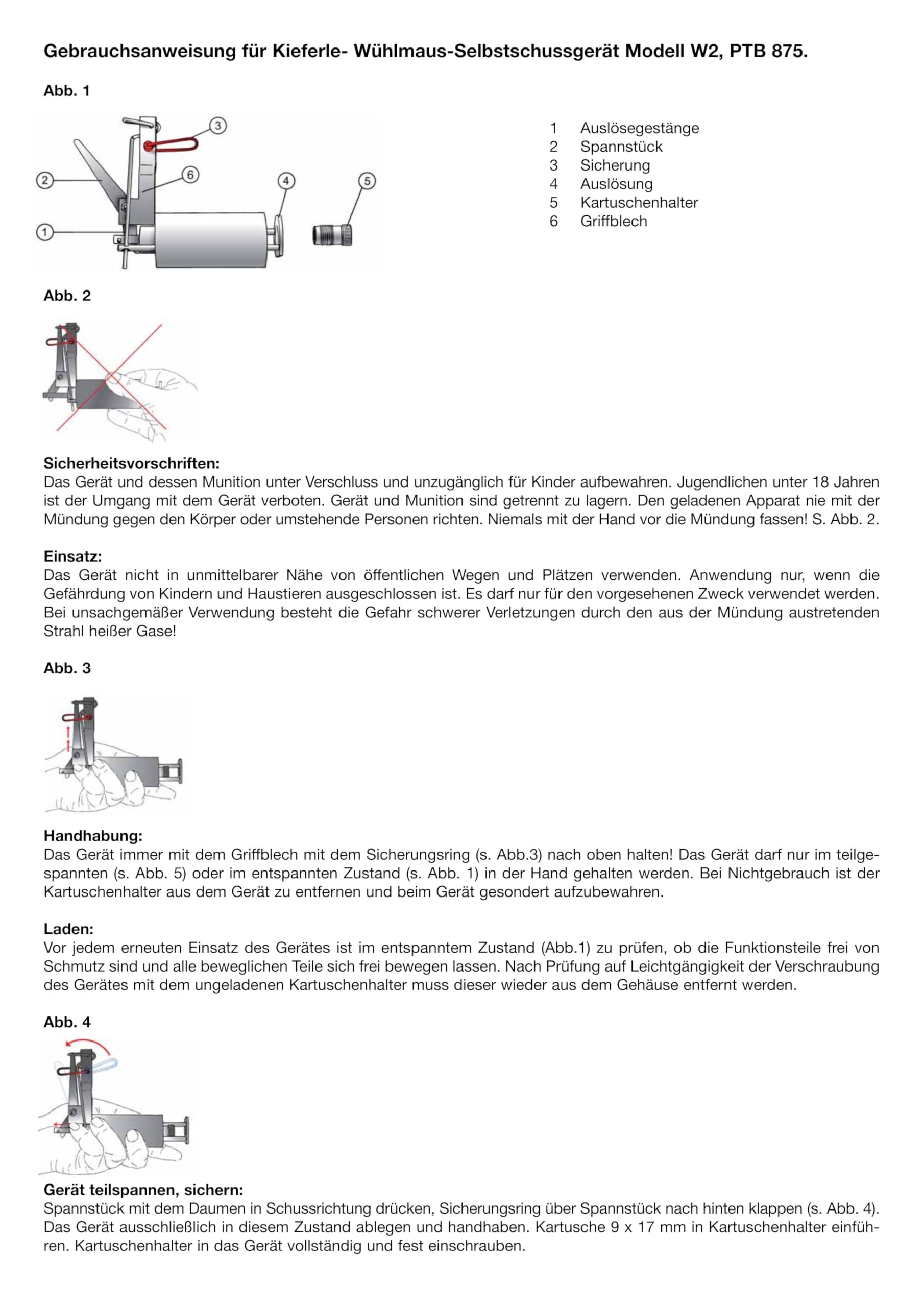 Gebrauchsanweisung für Kieferle- Wühlmaus-Selbstschussgerät Modell W2, PTB 875.

Abb. 1

3
2
6
4
5
1

1 Auslösegestänge
2 Spannstück
3 Sicherung
4 Auslösung
5 Kartuschenhalter
6 Griffblech

Abb. 2

Sicherheitsvorschriften:
Das Gerät und dessen Munition unter Verschluss und unzugänglich für Kinder aufbewahren. Jugendlichen unter 18 Jahren ist der Umgang mit dem Gerät verboten. Gerät und Munition sind getrennt zu lagern. Den geladenen Apparat nie mit der Mündung gegen den Körper oder umstehende Personen richten. Niemals mit der Hand vor die Mündung fassen! S. Abb. 2.

Einsatz:
Das Gerät nicht in unmittelbarer Nähe von öffentlichen Wegen und Plätzen verwenden. Anwendung nur, wenn die Gefährdung von Kindern und Haustieren ausgeschlossen ist. Es darf nur für den vorgesehenen Zweck verwendet werden. Bei unsachgemäßer Verwendung besteht die Gefahr schwerer Verletzungen durch den aus der Mündung austretenden Strahl heißer Gase!

Abb. 3

Handhabung:
Das Gerät immer mit dem Griffblech mit dem Sicherungsring (s. Abb.3) nach oben halten! Das Gerät darf nur im teilgespannten (s. Abb. 5) oder im entspannten Zustand (s. Abb. 1) in der Hand gehalten werden. Bei Nichtgebrauch ist der Kartuschenhalter aus dem Gerät zu entfernen und beim Gerät gesondert aufzubewahren.

Laden:
Vor jedem erneuten Einsatz des Gerätes ist im entspanntem Zustand (Abb.1) zu prüfen, ob die Funktionsteile frei von Schmutz sind und alle beweglichen Teile sich frei bewegen lassen. Nach Prüfung auf Leichtgängigkeit der Verschraubung des Gerätes mit dem ungeladenen Kartuschenhalter muss dieser wieder aus dem Gehäuse entfernt werden.

Abb. 4

Gerät teilspannen, sichern:
Spannstück mit dem Daumen in Schussrichtung drücken, Sicherungsring über Spannstück nach hinten klappen (s. Abb. 4). Das Gerät ausschließlich in diesem Zustand ablegen und handhaben. Kartusche 9 x 17 mm in Kartuschenhalter einführen. Kartuschenhalter in das Gerät vollständig und fest einschrauben.