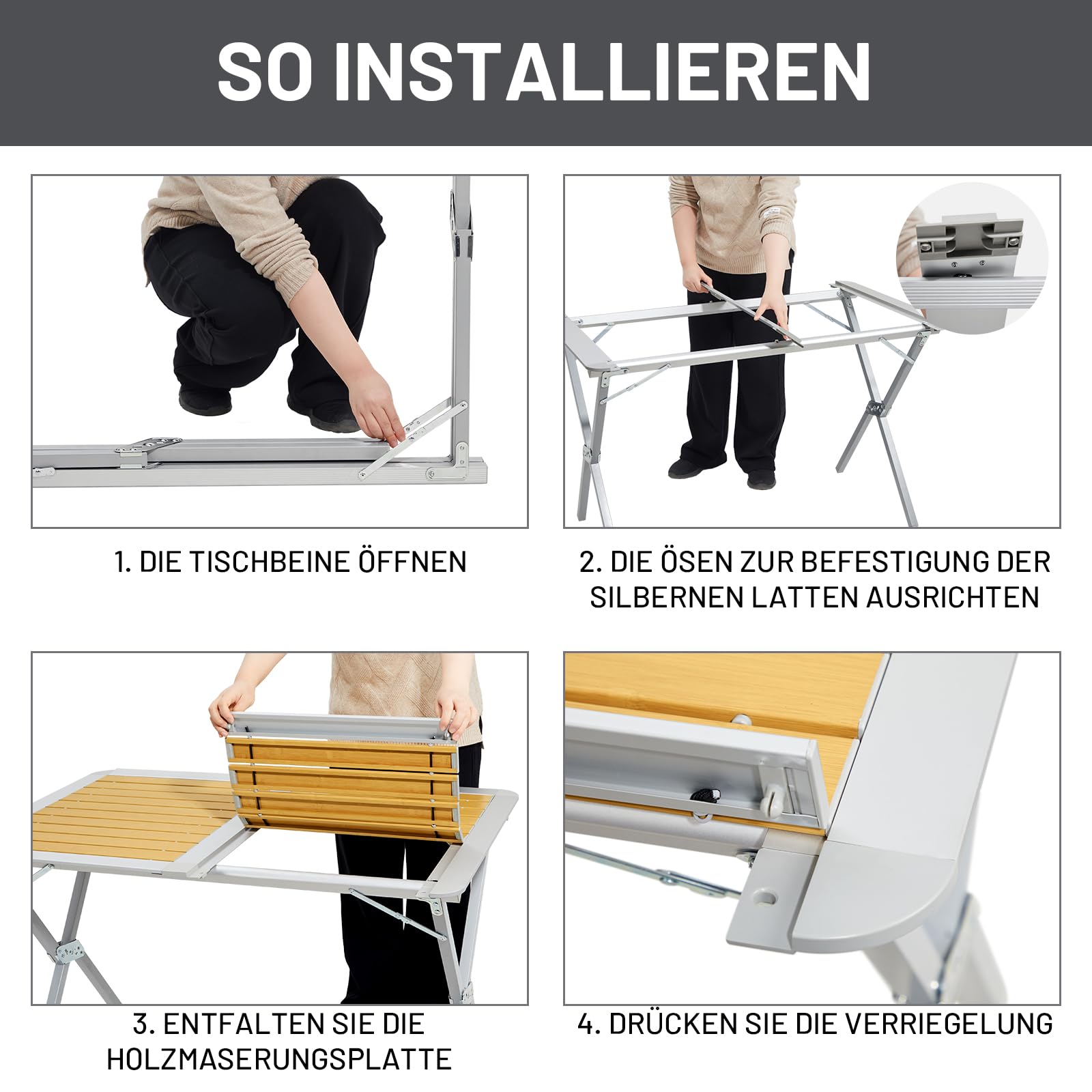 SO INSTALLIEREN

1. DIE TISCHBEINE ÖFFNEN

2. DIE ÖSEN ZUR BEFESTIGUNG DER SILBERNEN LATTEN AUSRICHTEN

3. ENTFALTEN SIE DIE HOLZMASERUNGSPLATTE

4. DRÜCKEN SIE DIE VERRIEGELUNG