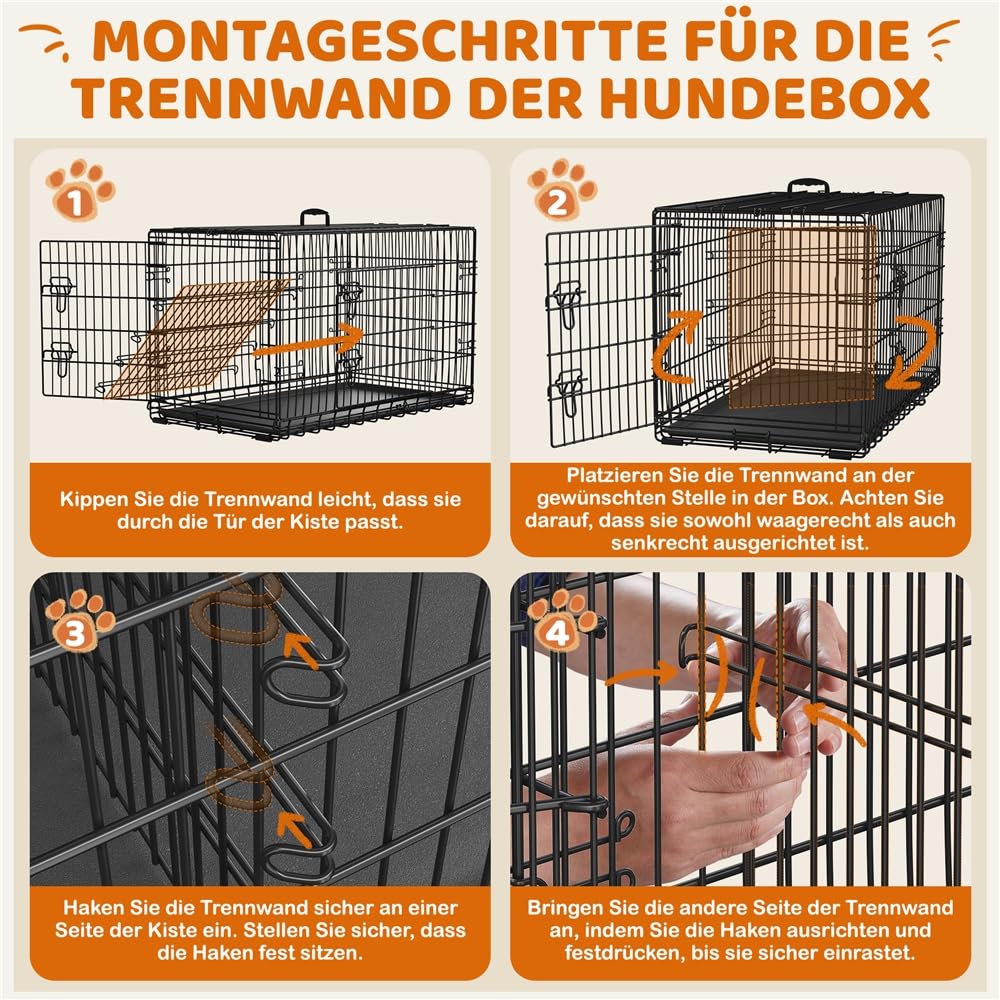 MONTAGESCHRITTE FÜR DIE TRENNWAND DER HUNDEBOX

1

Kippen Sie die Trennwand leicht, dass sie durch die Tür der Kiste passt.

2

Platzieren Sie die Trennwand an der gewünschten Stelle in der Box. Achten Sie darauf, dass sie sowohl waagerecht als auch senkrecht ausgerichtet ist.

3

Haken Sie die Trennwand sicher an einer Seite der Kiste ein. Stellen Sie sicher, dass die Haken fest sitzen.

4

Bringen Sie die andere Seite der Trennwand an, indem Sie die Haken ausrichten und festdrücken, bis sie sicher einrastet.