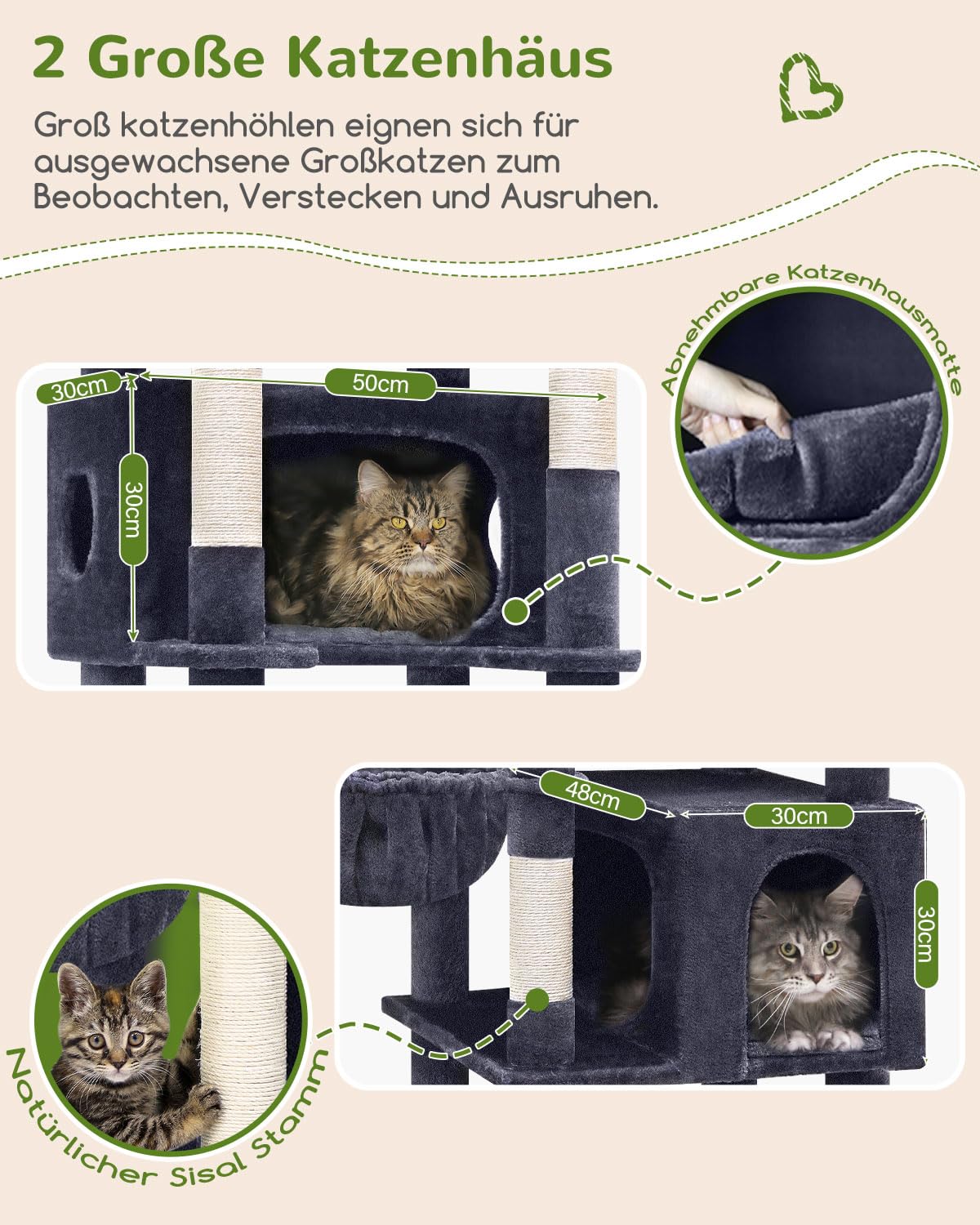 2 Große Katzenhäus

Groß katzenhöhlen eignen sich für ausgewachsene Großkatzen zum Beobachten, Verstecken und Ausruhen.

Abnehmbare Katzenhausmatte

30cm

50cm

30cm

48cm

30cm

30cm

Natürlicher Sisal Stamm