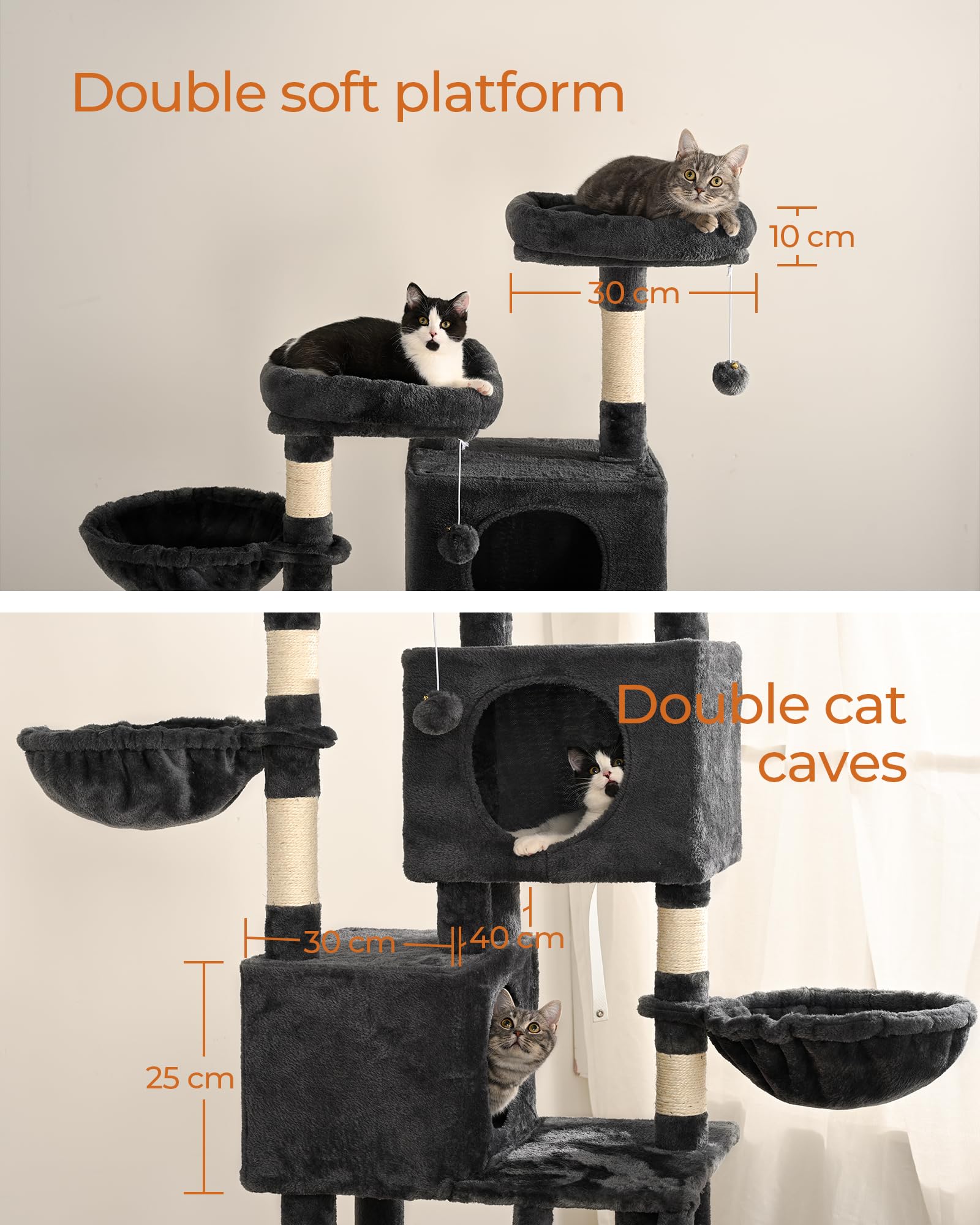 Double soft platform

10 cm

30 cm

Double cat caves

30 cm

40 cm

25 cm