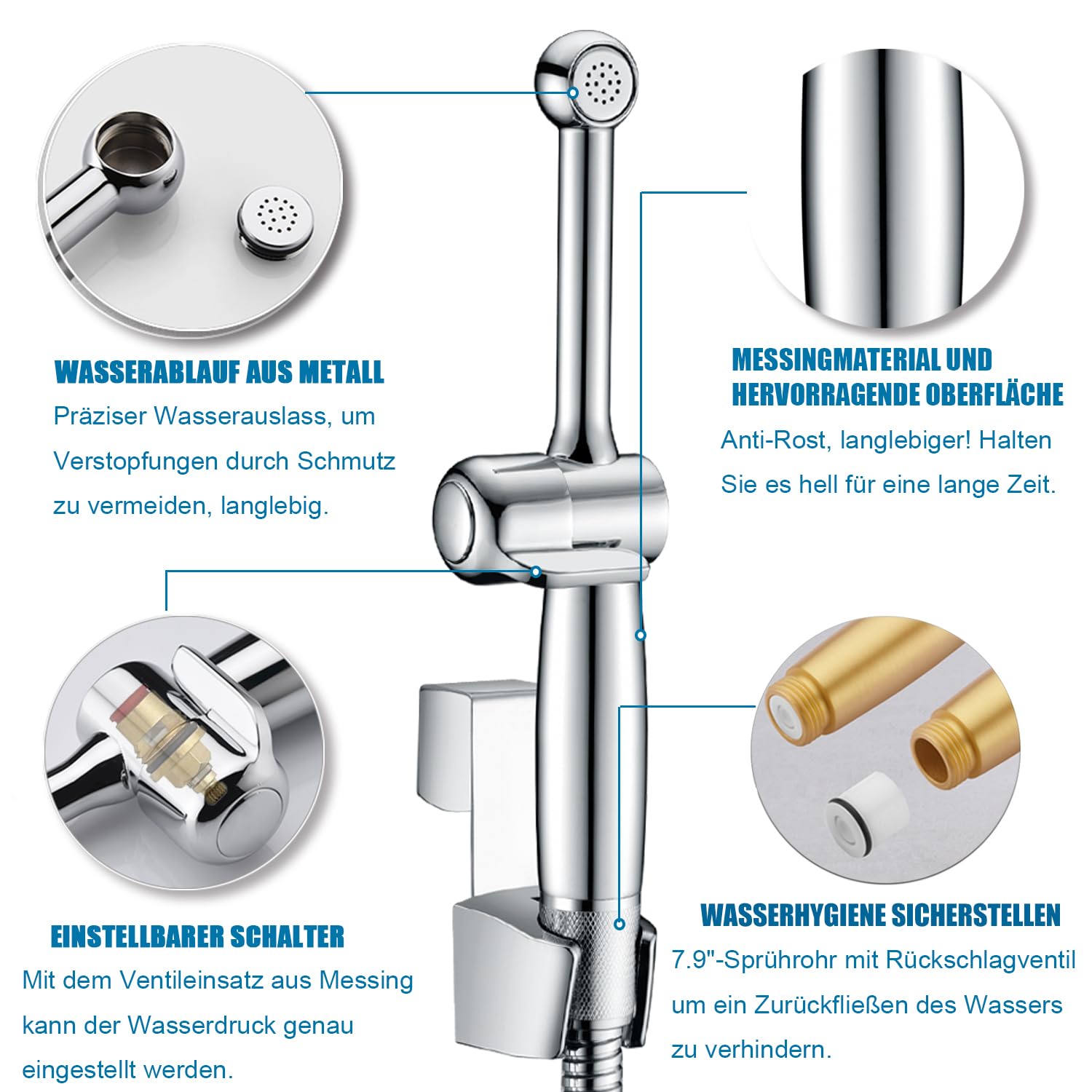 WASSERABLAUF AUS METALL

Präziser Wasserauslass, um Verstopfungen durch Schmutz zu vermeiden, langlebig.

MESSINGMATERIAL UND HERVORRAGENDE OBERFLÄCHE

Anti-Rost, langlebiger! Halten Sie es hell für eine lange Zeit.

EINSTELLBARER SCHALTER

Mit dem Ventileinsatz aus Messing kann der Wasserdruck genau eingestellt werden.

WASSERHYGIENE SICHERSTELLEN

7.9"-Sprührohr mit Rückschlagventil um ein Zurückfließen des Wassers zu verhindern.