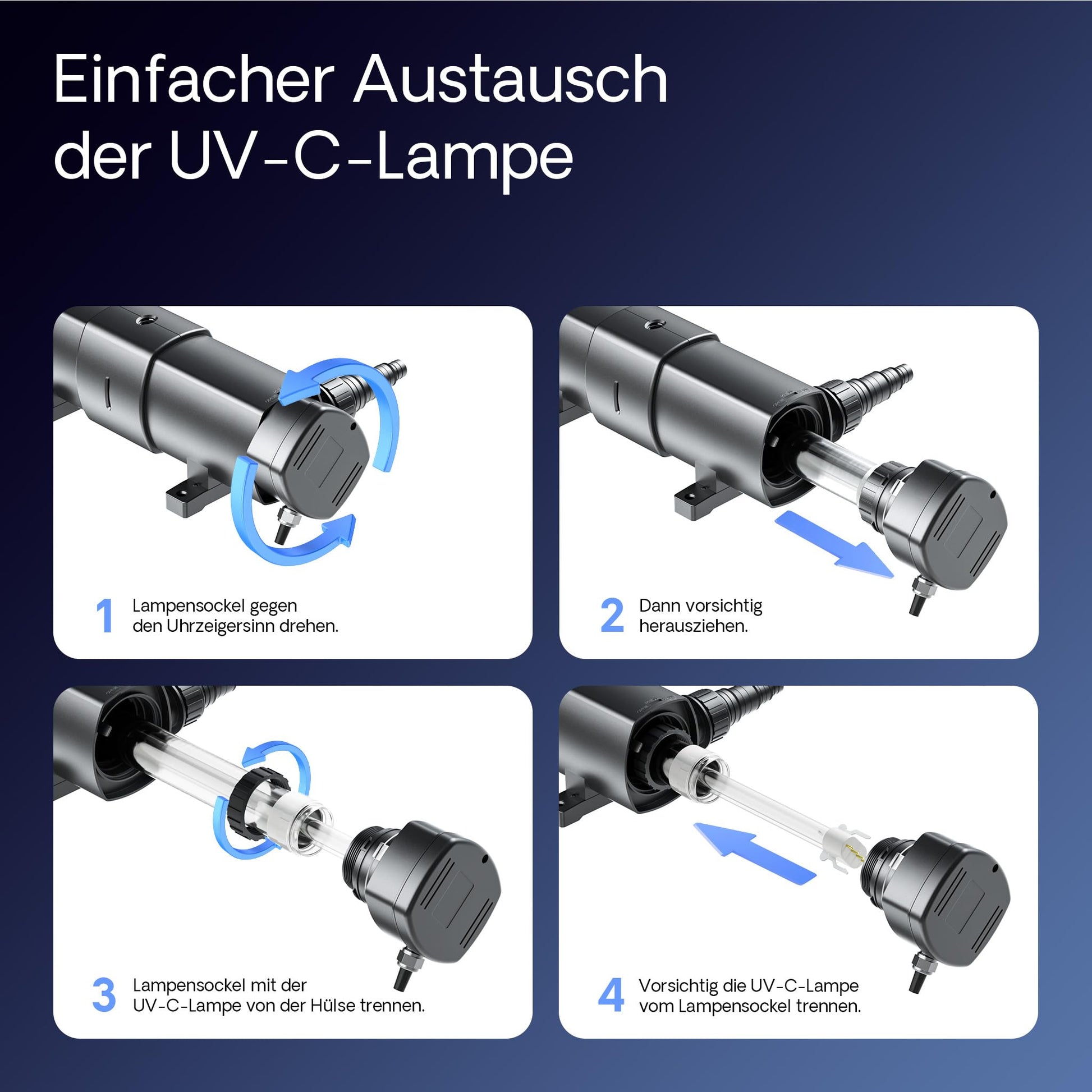 Einfacher Austausch der UV-C-Lampe

1 Lampensockel gegen den Uhrzeigersinn drehen.

2 Dann vorsichtig herausziehen.

3 Lampensockel mit der UV-C-Lampe von der Hülse trennen.

4 Vorsichtig die UV-C-Lampe vom Lampensockel trennen.