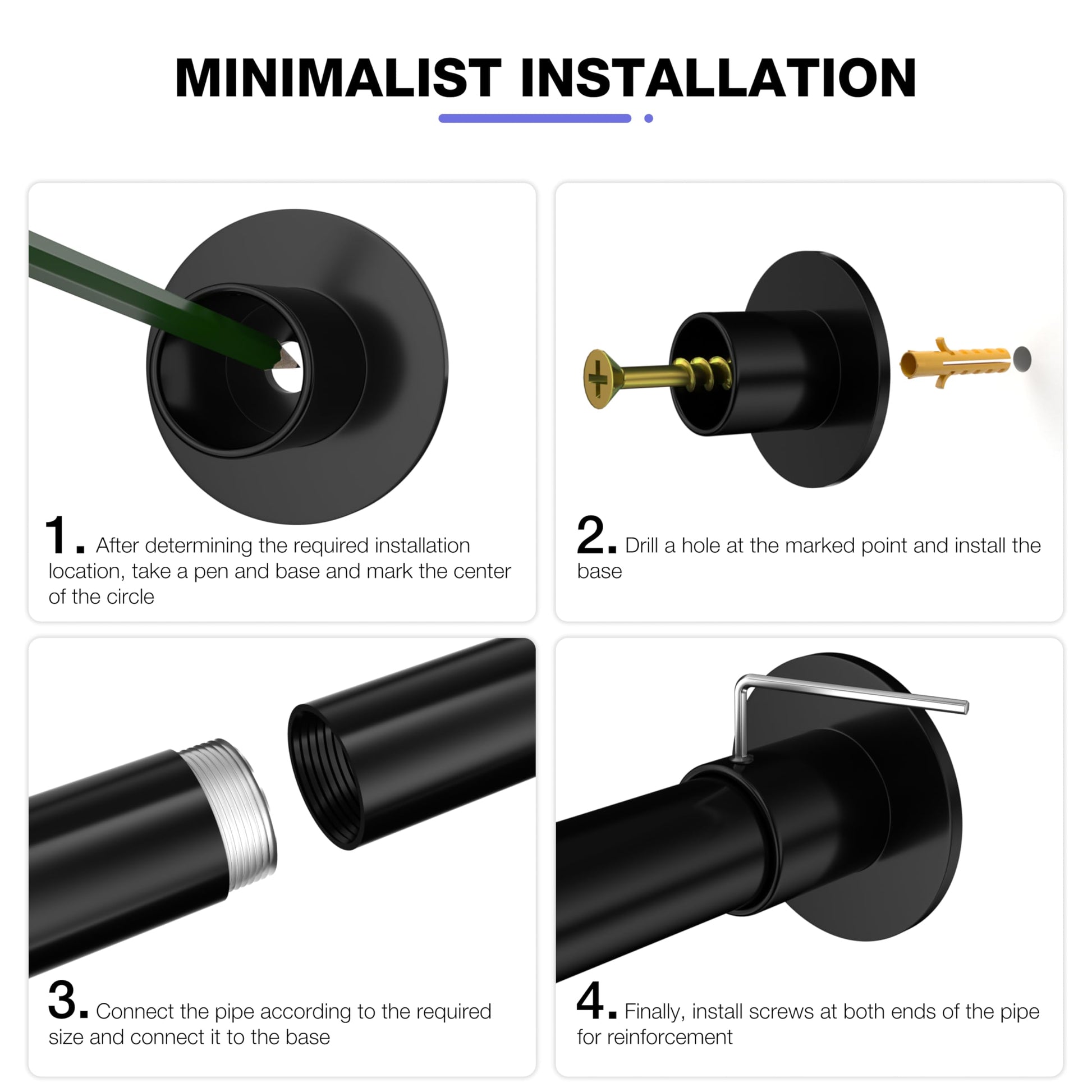 MINIMALIST INSTALLATION

1. After determining the required installation location, take a pen and base and mark the center of the circle

2. Drill a hole at the marked point and install the base

3. Connect the pipe according to the required size and connect it to the base

4. Finally, install screws at both ends of the pipe for reinforcement