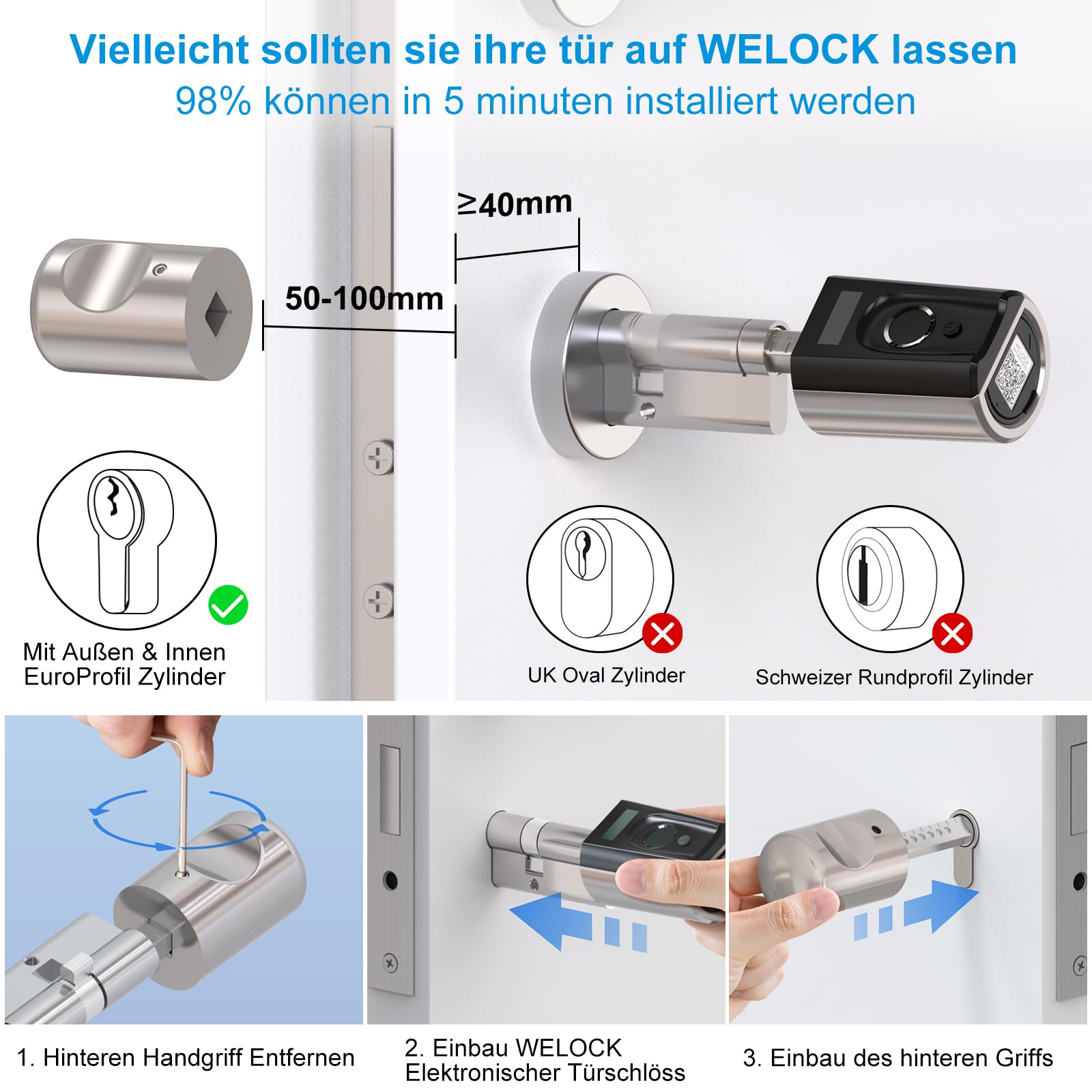 Vielleicht sollten sie ihre tür auf WELOCK lassen
98% können in 5 minuten installiert werden

≥40mm

50-100mm

Mit Außen & Innen EuroProfil Zylinder

UK Oval Zylinder

Schweizer Rundprofil Zylinder

1. Hinteren Handgriff Entfernen

2. Einbau WELOCK Elektronischer Türschlöss

3. Einbau des hinteren Griffs