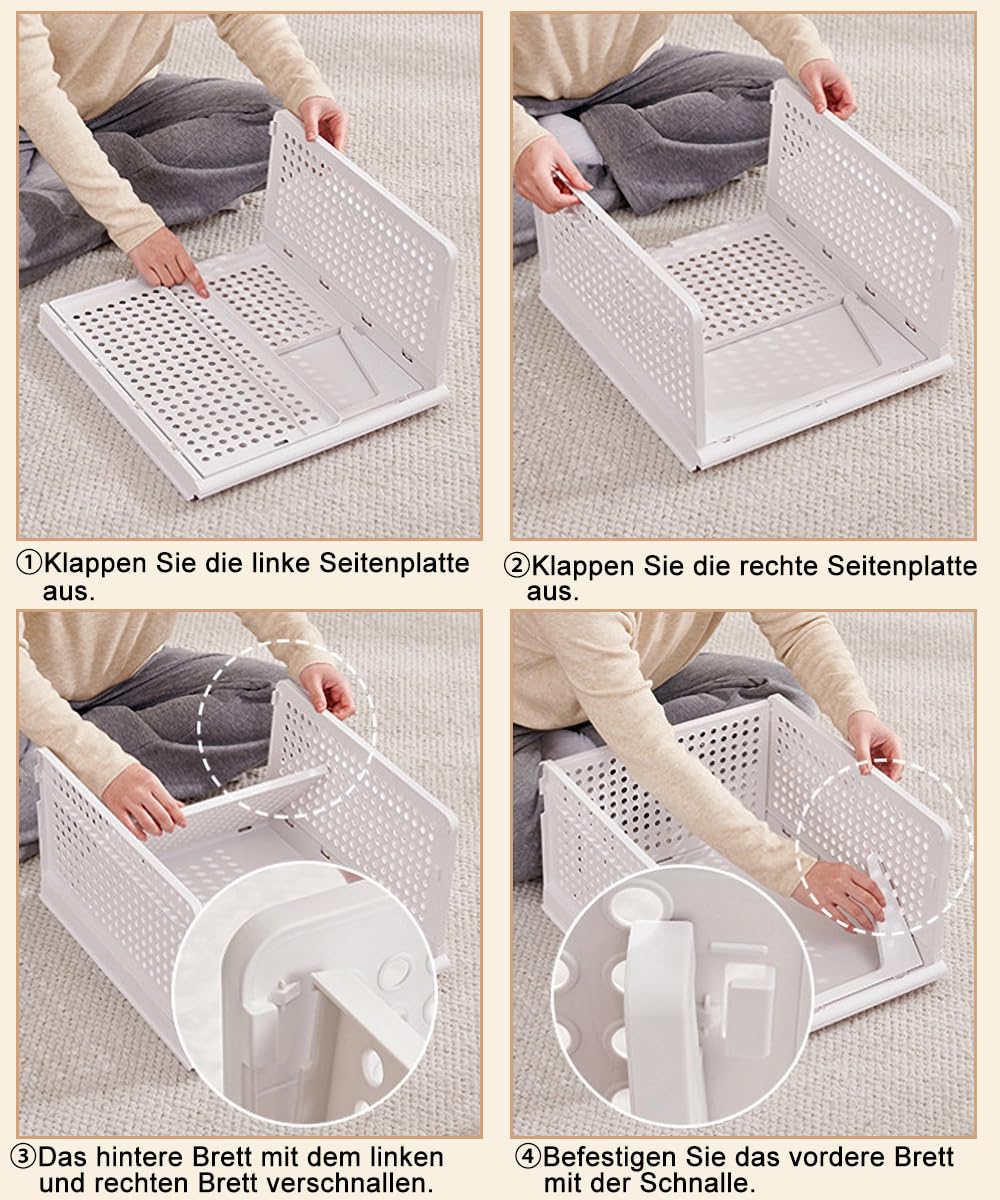 ①Klappen Sie die linke Seitenplatte aus.

②Klappen Sie die rechte Seitenplatte aus.

③Das hintere Brett mit dem linken und rechten Brett verschnallen.

④Befestigen Sie das vordere Brett mit der Schnalle.