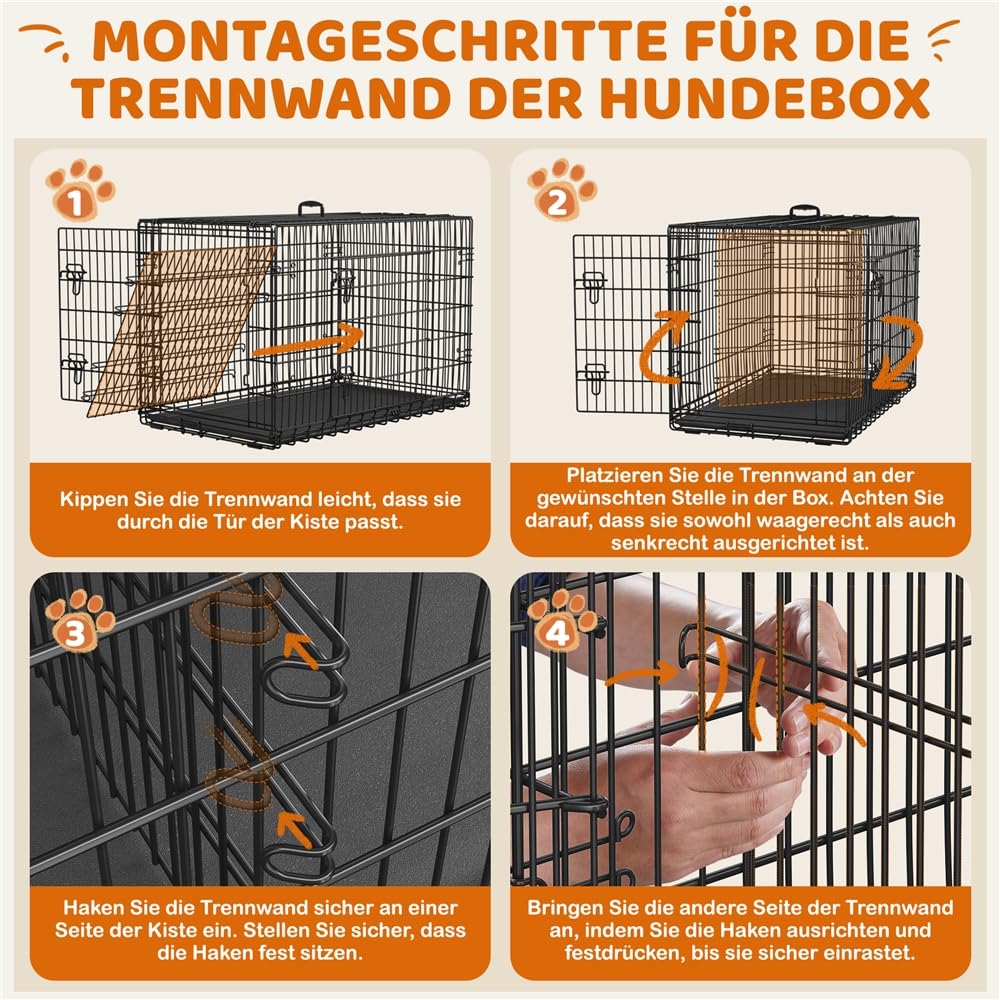 MONTAGESCHRITTE FÜR DIE TRENNWAND DER HUNDEBOX

1

Kippen Sie die Trennwand leicht, dass sie durch die Tür der Kiste passt.

2

Platzieren Sie die Trennwand an der gewünschten Stelle in der Box. Achten Sie darauf, dass sie sowohl waagerecht als auch senkrecht ausgerichtet ist.

3

Haken Sie die Trennwand sicher an einer Seite der Kiste ein. Stellen Sie sicher, dass die Haken fest sitzen.

4

Bringen Sie die andere Seite der Trennwand an, indem Sie die Haken ausrichten und festdrücken, bis sie sicher einrastet.