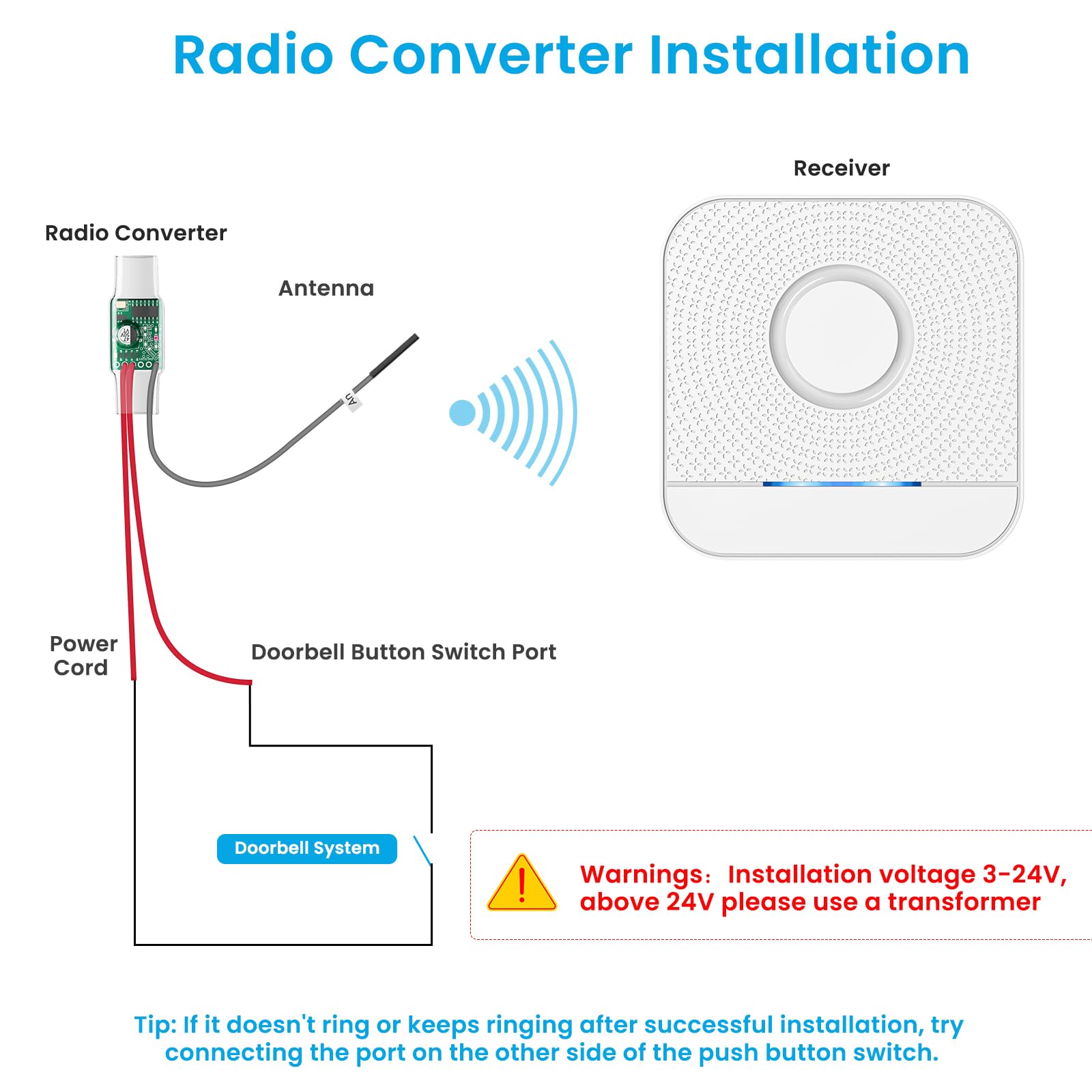 Radio Converter Installation

Receiver

Radio Converter

Antenna

Power Cord

Doorbell Button Switch Port

Doorbell System

Warnings: Installation voltage 3-24V, above 24V please use a transformer

Tip: If it doesn't ring or keeps ringing after successful installation, try connecting the port on the other side of the push button switch.