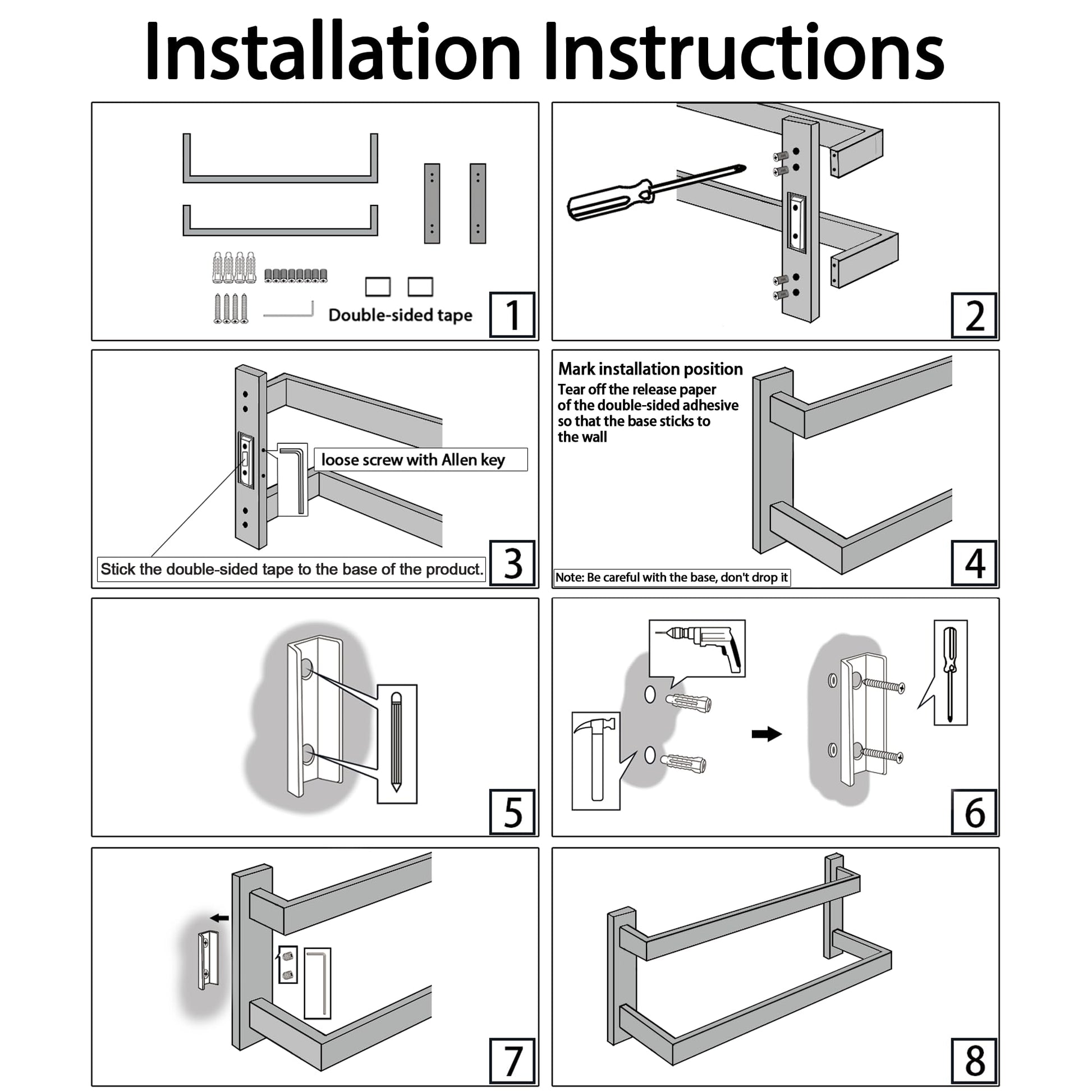 Installation Instructions

Double-sided tape

1

2

loose screw with Allen key

Stick the double-sided tape to the base of the product.

3

Mark installation position

Tear off the release paper of the double-sided adhesive so that the base sticks to the wall

Note: Be careful with the base, don't drop it

4

5

6

7

8