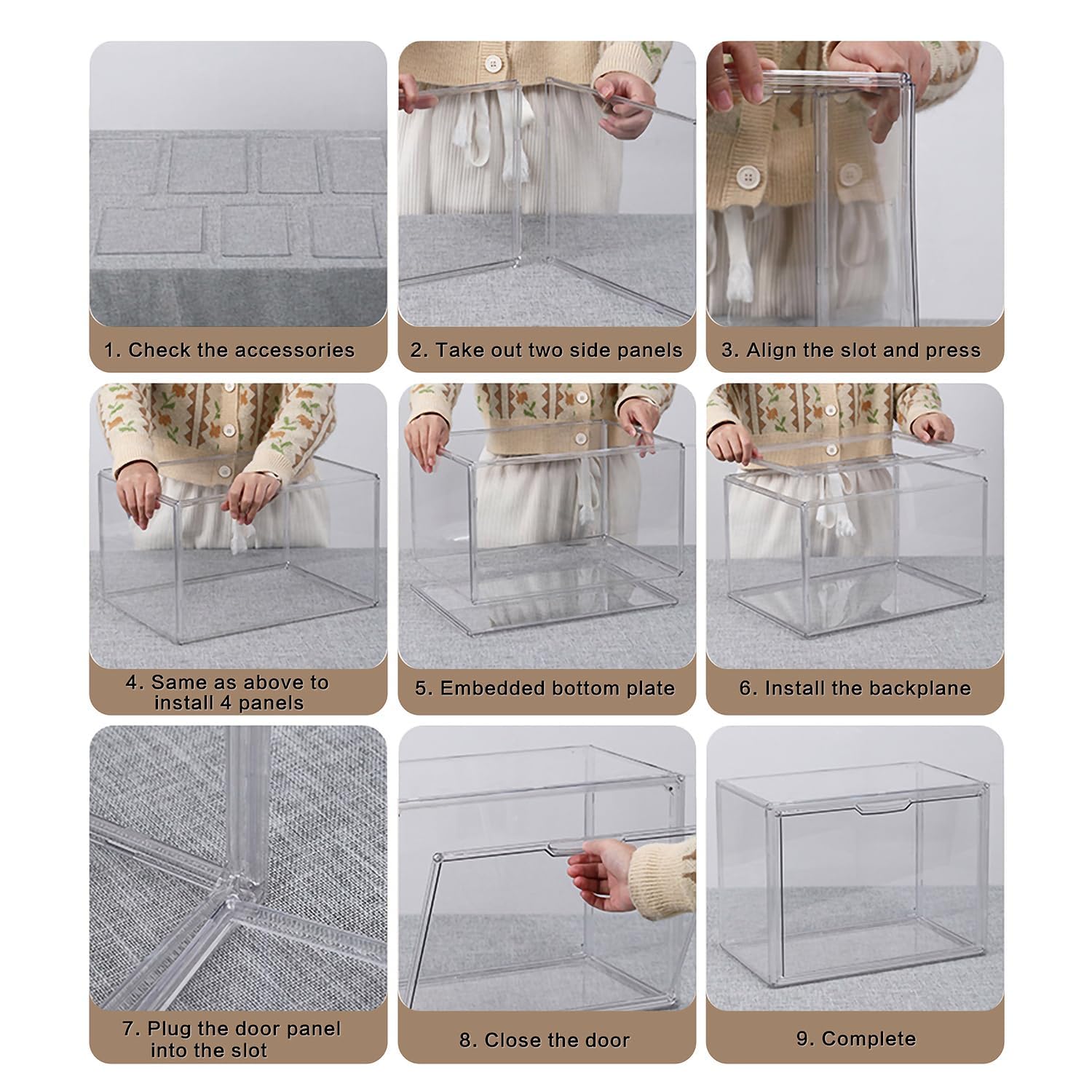 1. Check the accessories

2. Take out two side panels

3. Align the slot and press

4. Same as above to install 4 panels

5. Embedded bottom plate

6. Install the backplane

7. Plug the door panel into the slot

8. Close the door

9. Complete