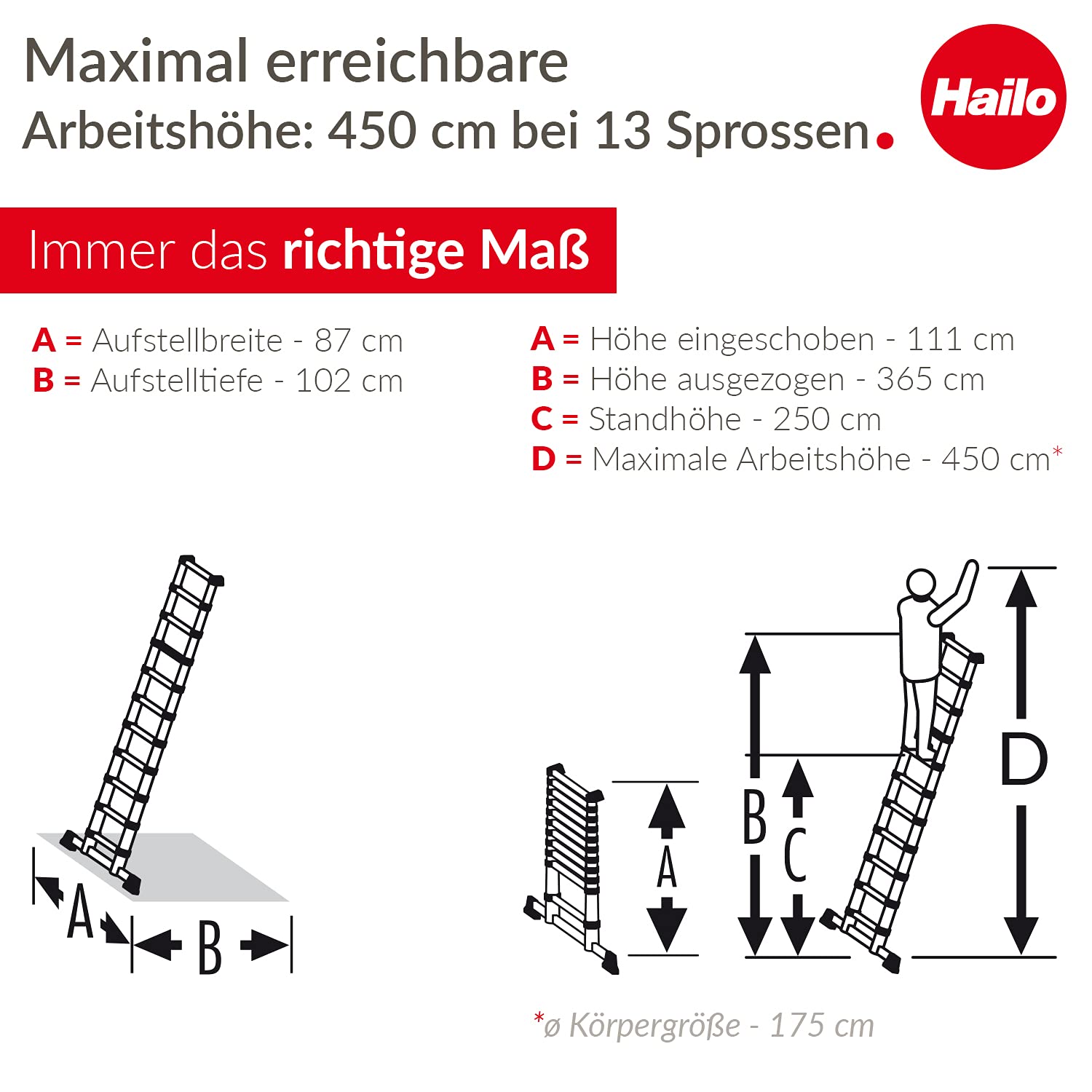 Maximal erreichbare Arbeitshöhe: 450 cm bei 13 Sprossen.

Hailo

Immer das richtige Maß

A = Aufstellbreite - 87 cm
B = Aufstelltiefe - 102 cm

A = Höhe eingeschoben - 111 cm
B = Höhe ausgezogen - 365 cm
C = Standhöhe - 250 cm
D = Maximale Arbeitshöhe - 450 cm*

A B

A B C D

*ø Körpergröße - 175 cm