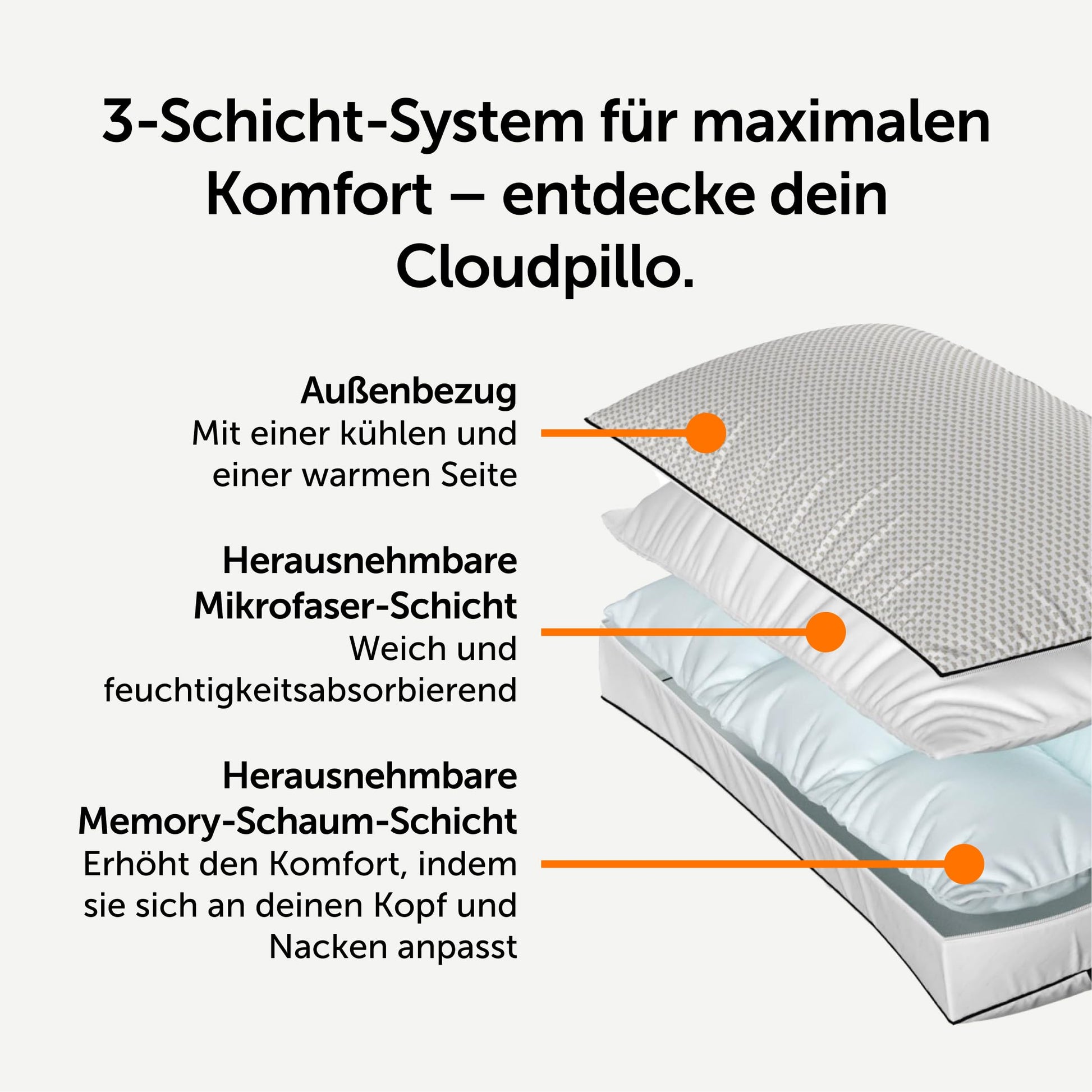 3-Schicht-System für maximalen Komfort – entdecke dein Cloudpillo.

Außenbezug
Mit einer kühlen und einer warmen Seite

Herausnehmbare Mikrofaser-Schicht
Weich und feuchtigkeitsabsorbierend

Herausnehmbare Memory-Schaum-Schicht
Erhöht den Komfort, indem sie sich an deinen Kopf und Nacken anpasst