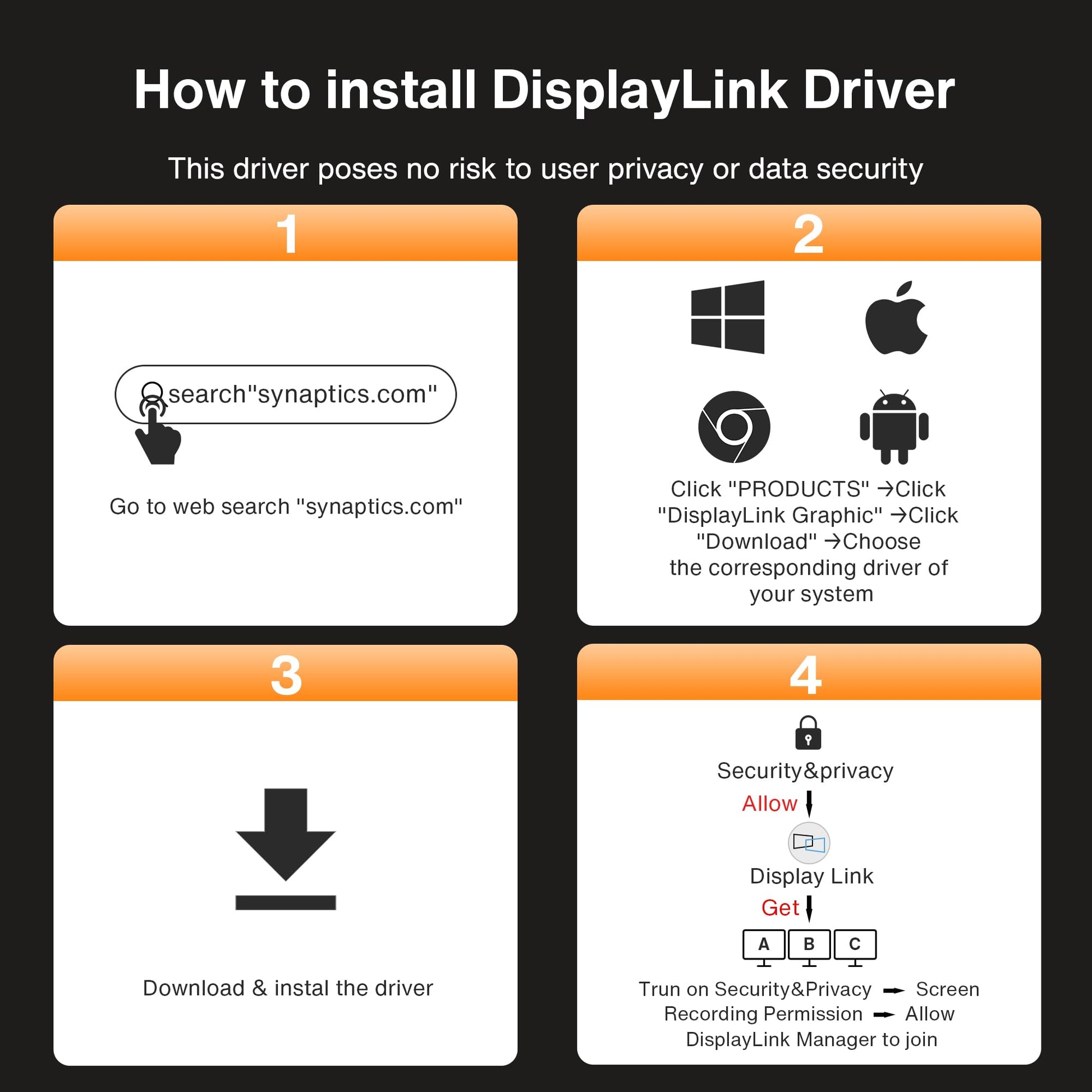 How to install DisplayLink Driver

This driver poses no risk to user privacy or data security

1

search"synaptics.com"

Go to web search "synaptics.com"

2

Click "PRODUCTS" →Click "DisplayLink Graphic" →Click "Download" →Choose the corresponding driver of your system

3

Download & instal the driver

4

Security&privacy

Allow

Display Link

Get

A B C

Trun on Security&Privacy → Screen Recording Permission → Allow DisplayLink Manager to join