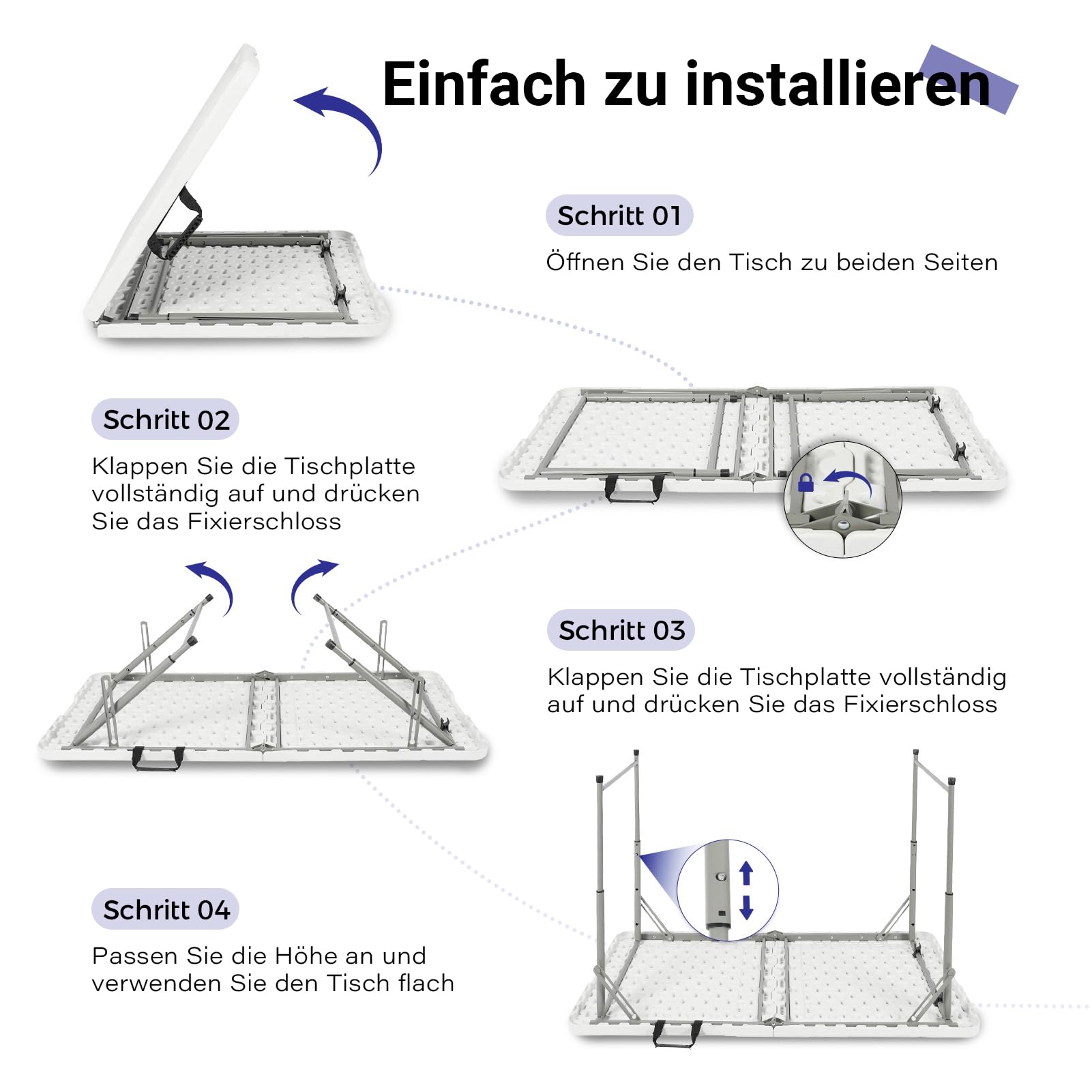 Einfach zu installieren

Schritt 01

Öffnen Sie den Tisch zu beiden Seiten

Schritt 02

Klappen Sie die Tischplatte vollständig auf und drücken Sie das Fixierschloss

Schritt 03

Klappen Sie die Tischplatte vollständig auf und drücken Sie das Fixierschloss

Schritt 04

Passen Sie die Höhe an und verwenden Sie den Tisch flach