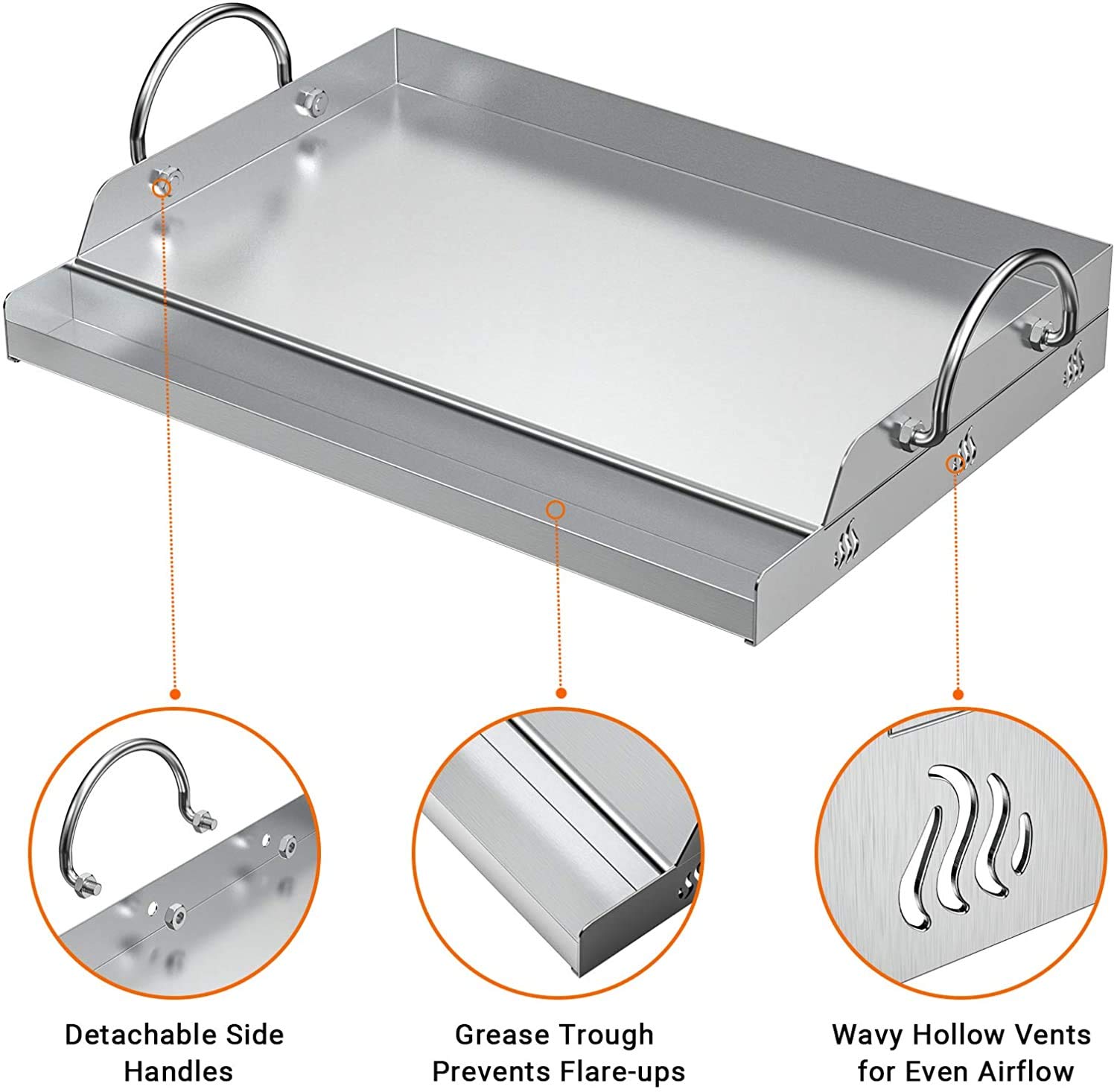 Detachable Side Handles

Grease Trough Prevents Flare-ups

Wavy Hollow Vents for Even Airflow