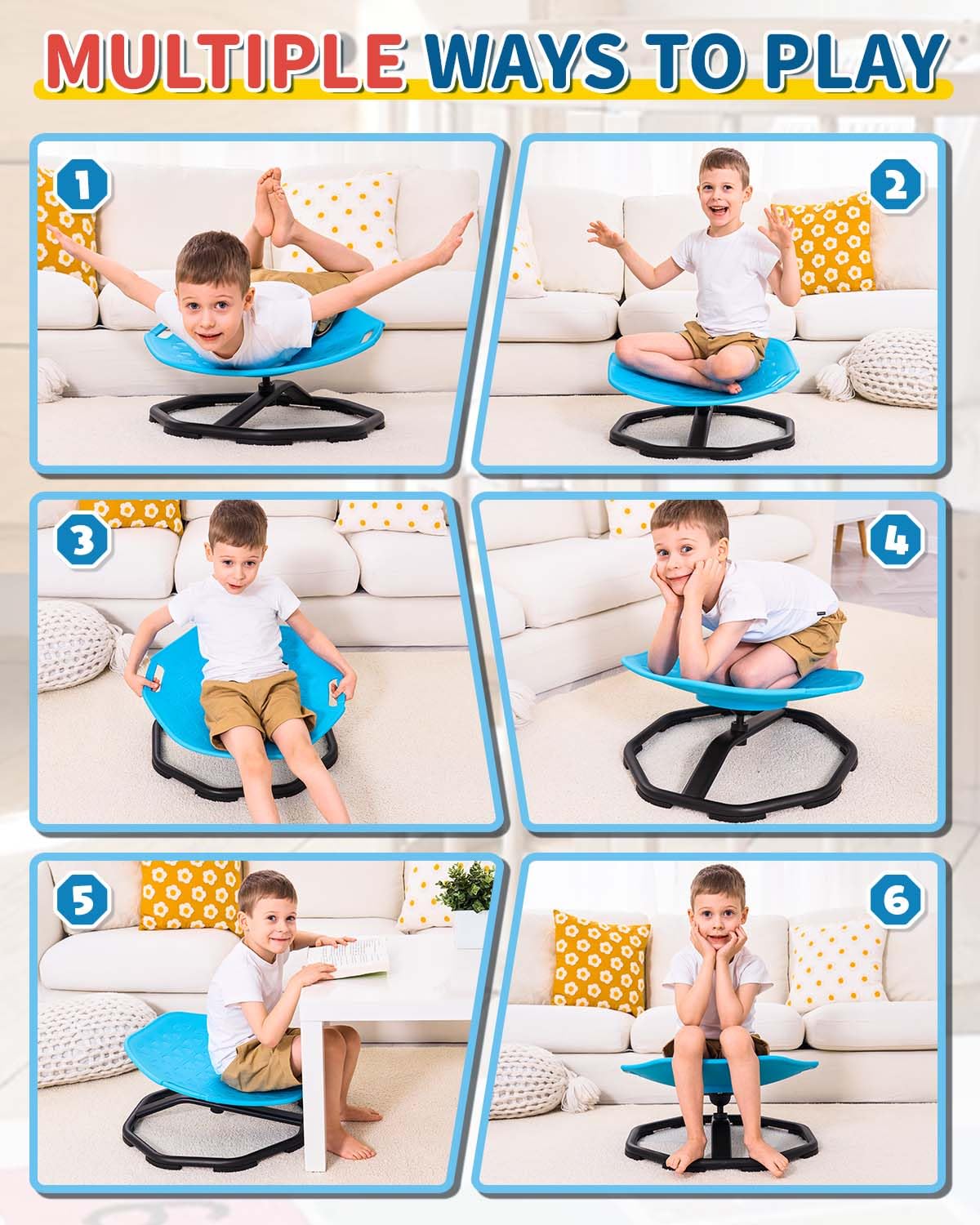 MULTIPLE WAYS TO PLAY

1

2

3

4

5

6