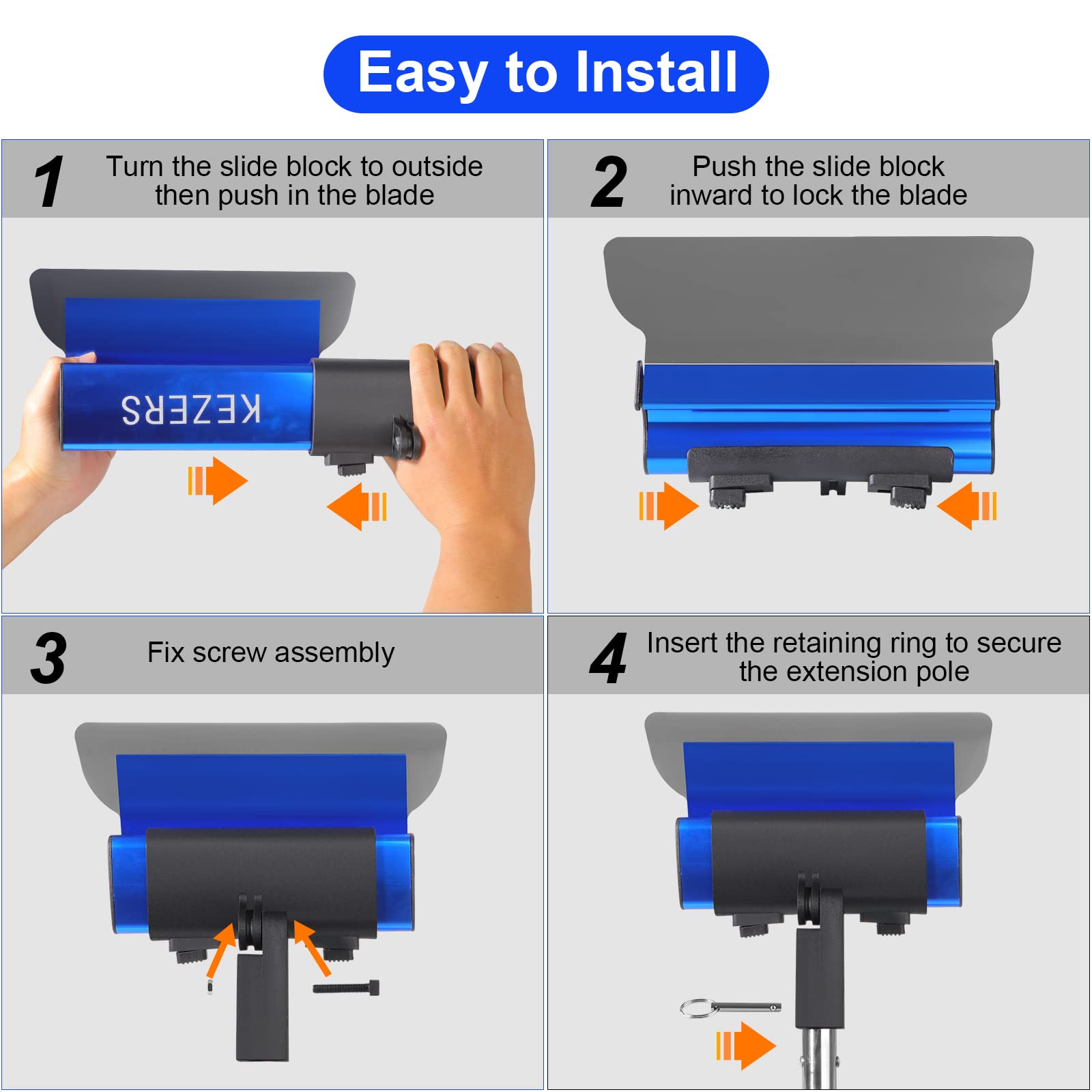 Easy to Install

1 Turn the slide block to outside then push in the blade

KEZERS

2 Push the slide block inward to lock the blade

3 Fix screw assembly

4 Insert the retaining ring to secure the extension pole